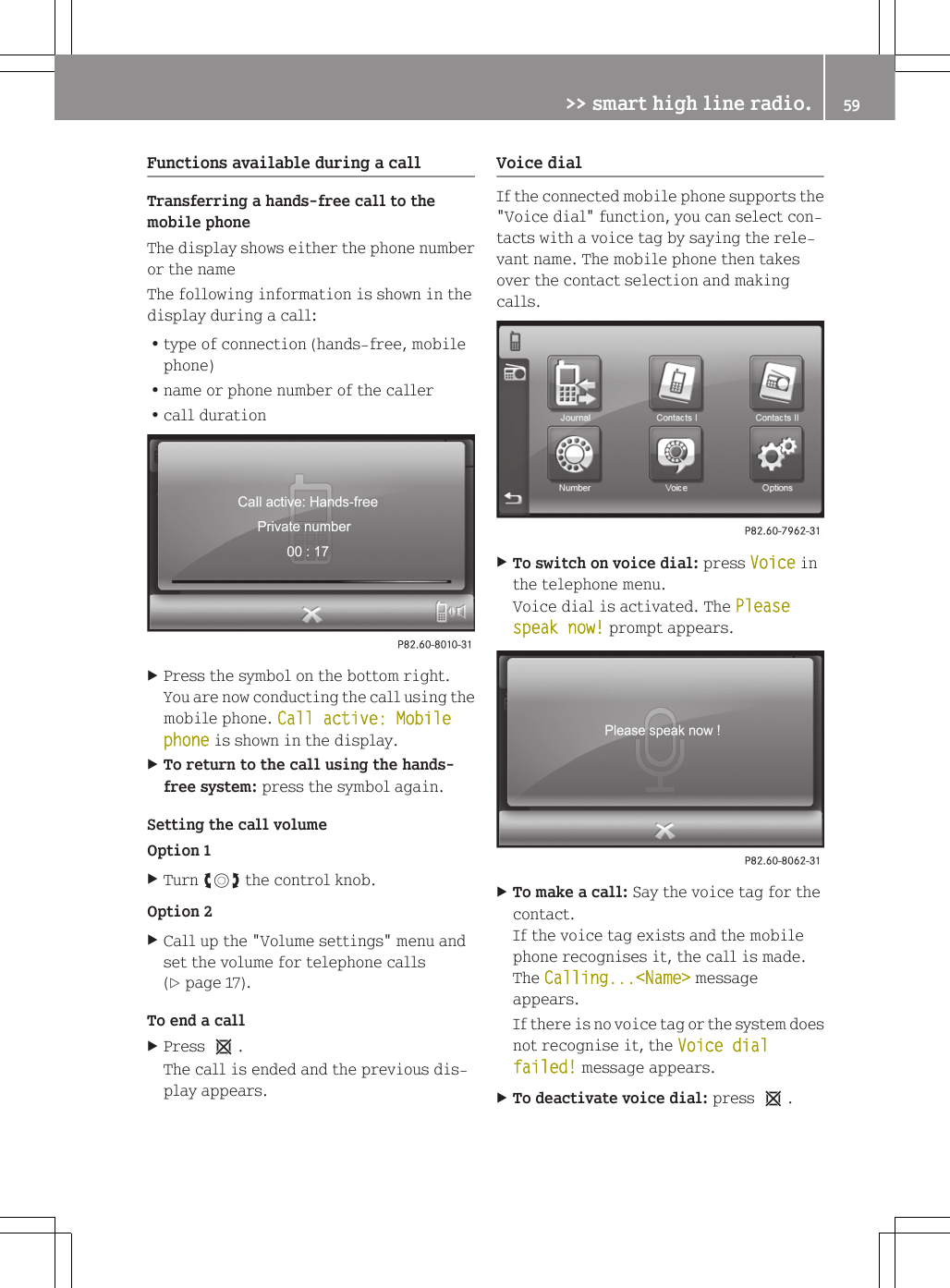 >> smart high line radio. 59

Functions available during a call

Transferring a hands-free call to the mobile phone

The display shows either the phone number or the name

The following information is shown in the display during a call:

• type of connection (hands-free, mobile phone)
• name or phone number of the caller
• call duration

Call active: Hands-free
Private number
00 : 17

P82.60-8010-31

▶ Press the symbol on the bottom right.
You are now conducting the call using the mobile phone. Call active: Mobile phone is shown in the display.

▶ To return to the call using the hands-free system: press the symbol again.

Setting the call volume

Option 1

▶ Turn the control knob.

Option 2

▶ Call up the "Volume settings" menu and set the volume for telephone calls (▷ page 17).

To end a call

▶ Press ☒ .
The call is ended and the previous display appears.

Voice dial

If the connected mobile phone supports the "Voice dial" function, you can select contacts with a voice tag by saying the relevant name. The mobile phone then takes over the contact selection and making calls.

Journal
Contacts I
Contacts II
Number
Voice
Options

P82.60-7962-31

▶ To switch on voice dial: press Voice in the telephone menu.
Voice dial is activated. The Please speak now! prompt appears.

Please speak now !

P82.60-8062-31

▶ To make a call: Say the voice tag for the contact.
If the voice tag exists and the mobile phone recognises it, the call is made. The Calling...<Name> message appears.
If there is no voice tag or the system does not recognise it, the Voice dial failed! message appears.

▶ To deactivate voice dial: press ☒ .