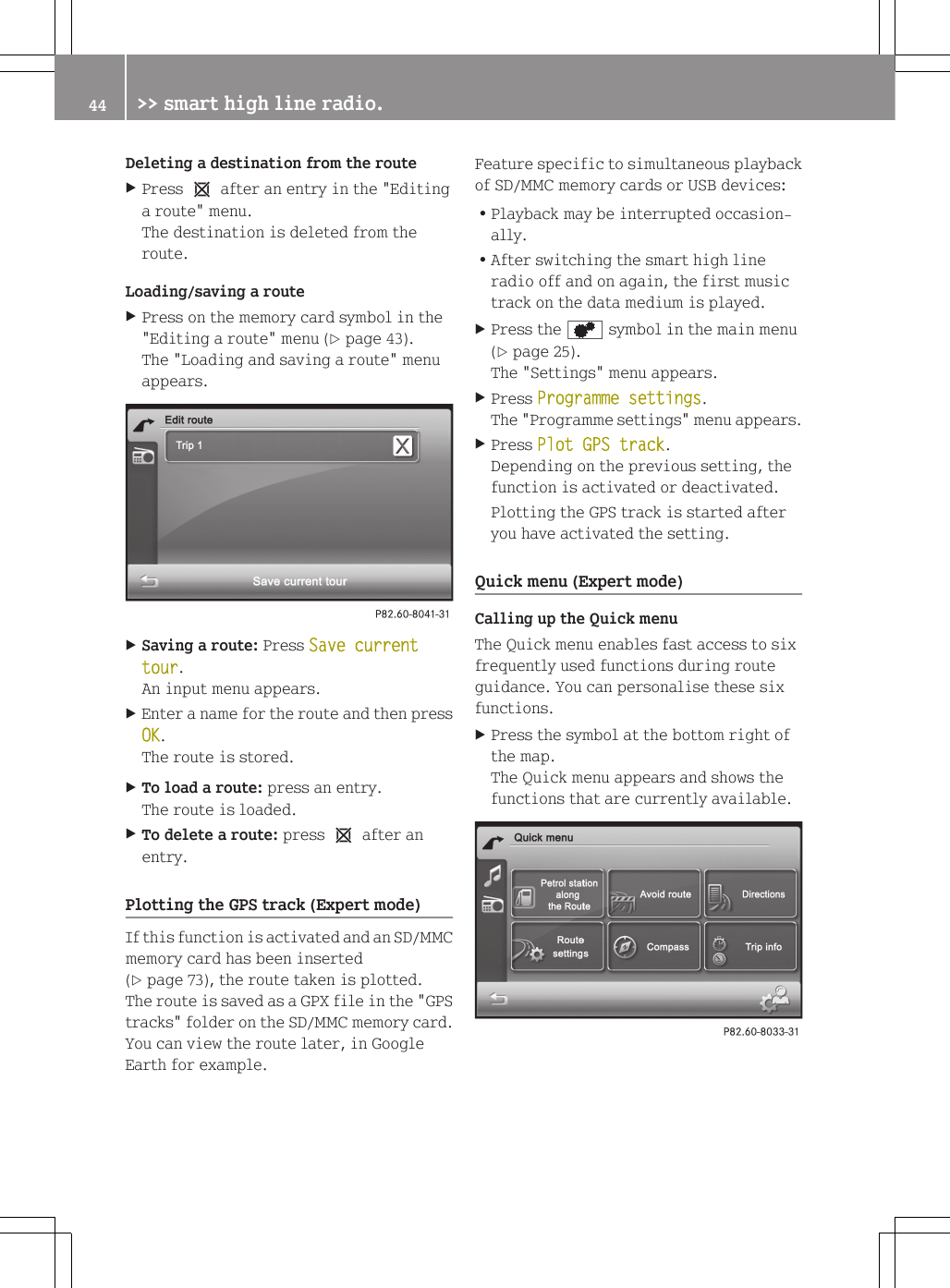 44 >> smart high line radio.

Deleting a destination from the route

▶ Press ☒ after an entry in the "Editing a route" menu.
The destination is deleted from the route.

Loading/saving a route

▶ Press on the memory card symbol in the "Editing a route" menu (▷ page 43).
The "Loading and saving a route" menu appears.

Edit route
Trip 1
Save current tour

P82.60-8041-31

▶ Saving a route: Press Save current tour.
An input menu appears.

▶ Enter a name for the route and then press OK.
The route is stored.

▶ To load a route: press an entry.
The route is loaded.

▶ To delete a route: press ☒ after an entry.

Plotting the GPS track (Expert mode)

If this function is activated and an SD/MMC memory card has been inserted (▷ page 73), the route taken is plotted. The route is saved as a GPX file in the "GPS tracks" folder on the SD/MMC memory card. You can view the route later, in Google Earth for example.

Feature specific to simultaneous playback of SD/MMC memory cards or USB devices:

• Playback may be interrupted occasionally.

• After switching the smart high line radio off and on again, the first music track on the data medium is played.

▶ Press the symbol in the main menu (▷ page 25).
The "Settings" menu appears.

▶ Press Programme settings.
The "Programme settings" menu appears.

▶ Press Plot GPS track.
Depending on the previous setting, the function is activated or deactivated.
Plotting the GPS track is started after you have activated the setting.

Quick menu (Expert mode)

Calling up the Quick menu

The Quick menu enables fast access to six frequently used functions during route guidance. You can personalise these six functions.

▶ Press the symbol at the bottom right of the map.
The Quick menu appears and shows the functions that are currently available.

Quick menu
Petrol station along the Route
Avoid route
Directions
Route settings
Compass
Trip info

P82.60-8033-31