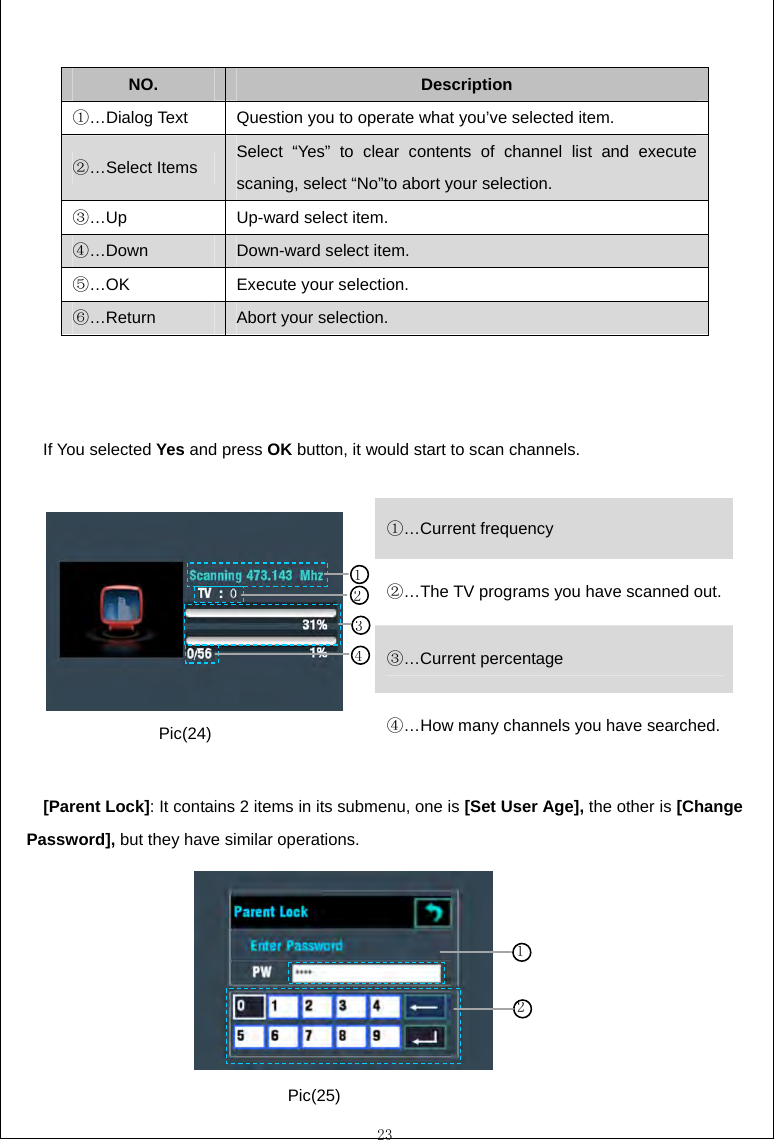 | NO. | Description |
|---|---|
| ①…Dialog Text | Question you to operate what you’ve selected item. |
| ②…Select Items | Select “Yes” to clear contents of channel list and execute scaning, select “No”to abort your selection. |
| ③…Up | Up-ward select item. |
| ④…Down | Down-ward select item. |
| ⑤…OK | Execute your selection. |
| ⑥…Return | Abort your selection. |

If You selected **Yes** and press **OK** button, it would start to scan channels.

Scanning 473.143 Mhz
TV : 0
31%
0/56
1%
①
②
③
④

Pic(24)

①…Current frequency

②…The TV programs you have scanned out.

③…Current percentage

④…How many channels you have searched.

**[Parent Lock]**: It contains 2 items in its submenu, one is **[Set User Age],** the other is **[Change Password],** but they have similar operations.

Parent Lock
Enter Password
PW
****
0 1 2 3 4
5 6 7 8 9
①
②

Pic(25)

23