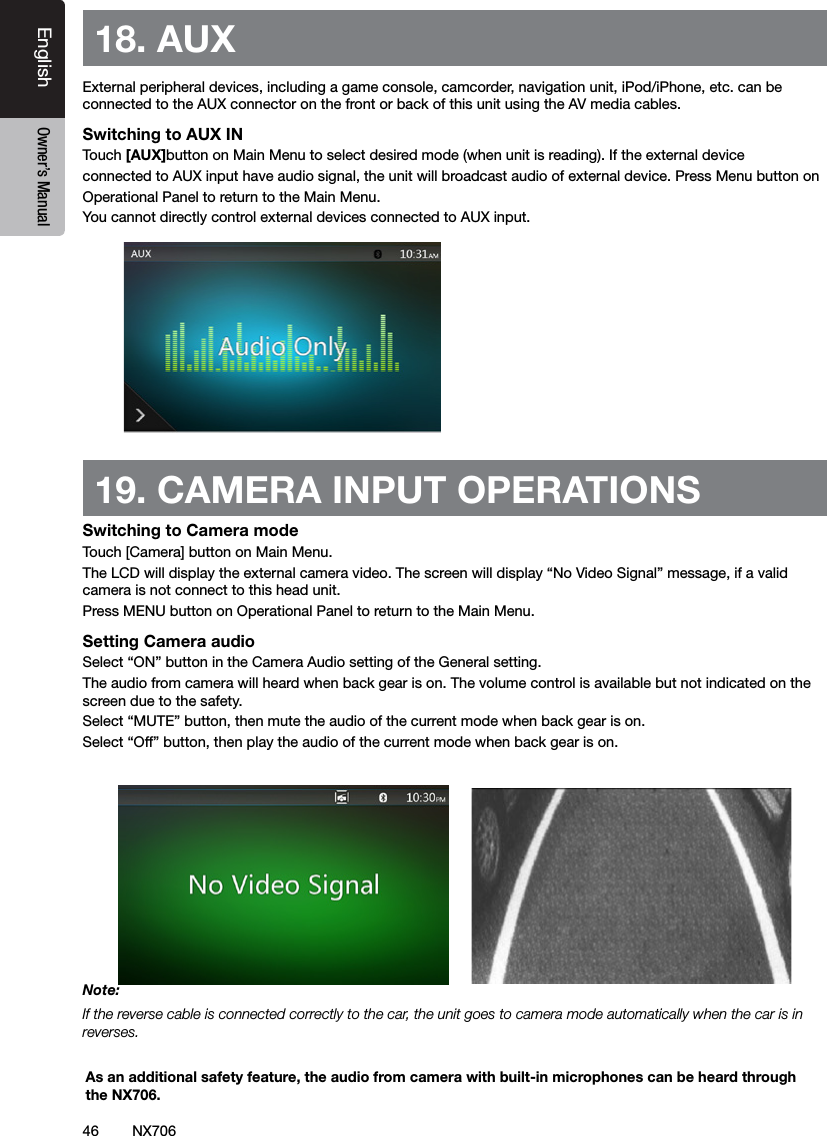 English

Owner's Manual

18. AUX

External peripheral devices, including a game console, camcorder, navigation unit, iPod/iPhone, etc. can be connected to the AUX connector on the front or back of this unit using the AV media cables.

Switching to AUX IN

Touch [AUX]button on Main Menu to select desired mode (when unit is reading). If the external device connected to AUX input have audio signal, the unit will broadcast audio of external device. Press Menu button on Operational Panel to return to the Main Menu.
You cannot directly control external devices connected to AUX input.

AUX 10:31AM

Audio Only

19. CAMERA INPUT OPERATIONS

Switching to Camera mode

Touch [Camera] button on Main Menu.

The LCD will display the external camera video. The screen will display “No Video Signal” message, if a valid camera is not connect to this head unit.

Press MENU button on Operational Panel to return to the Main Menu.

Setting Camera audio

Select “ON” button in the Camera Audio setting of the General setting.

The audio from camera will heard when back gear is on. The volume control is available but not indicated on the screen due to the safety.

Select “MUTE” button, then mute the audio of the current mode when back gear is on.

Select “Off” button, then play the audio of the current mode when back gear is on.

10:30PM

No Video Signal

Note:

If the reverse cable is connected correctly to the car, the unit goes to camera mode automatically when the car is in reverses.

As an additional safety feature, the audio from camera with built-in microphones can be heard through the NX706.

46 NX706