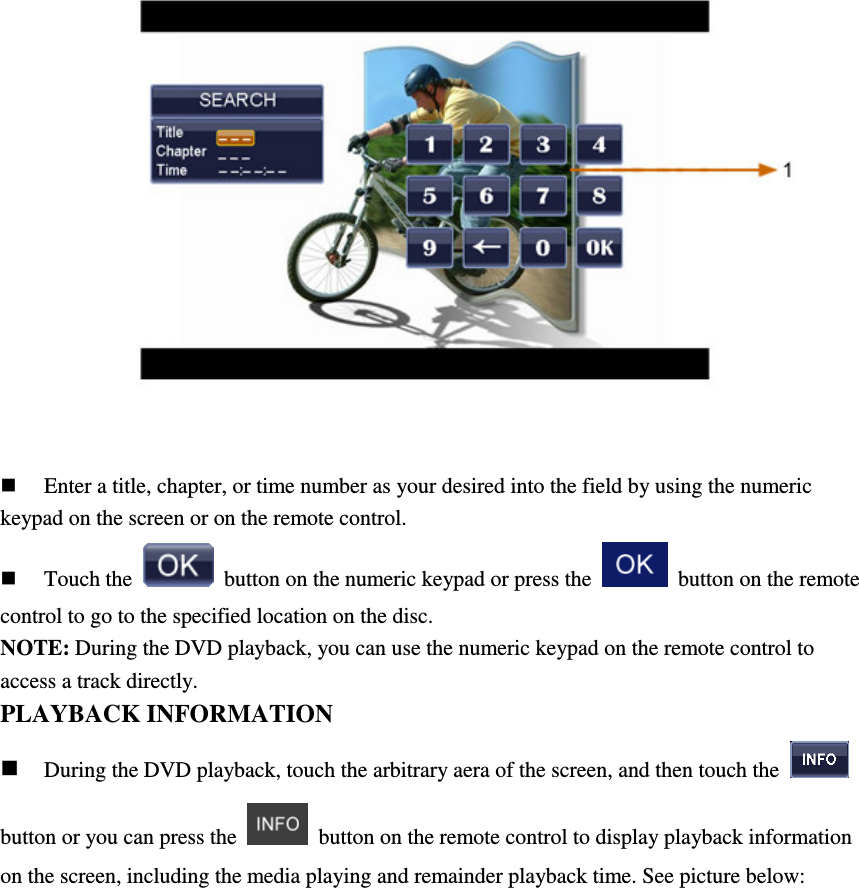 SEARCH
Title ---
Chapter ---
Time --:--:--

1 2 3 4
5 6 7 8
9 ← 0 OK

1

■ Enter a title, chapter, or time number as your desired into the field by using the numeric keypad on the screen or on the remote control.

■ Touch the OK button on the numeric keypad or press the OK button on the remote control to go to the specified location on the disc.

**NOTE:** During the DVD playback, you can use the numeric keypad on the remote control to access a track directly.

**PLAYBACK INFORMATION**

■ During the DVD playback, touch the arbitrary aera of the screen, and then touch the INFO button or you can press the INFO button on the remote control to display playback information on the screen, including the media playing and remainder playback time. See picture below: