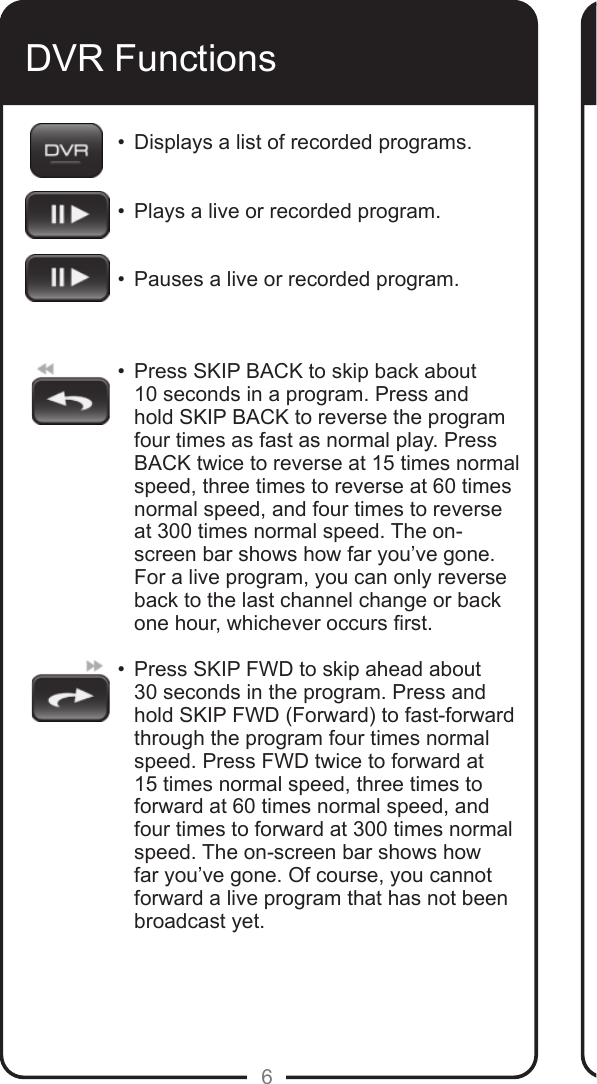 DVR Functions

DVR

• Displays a list of recorded programs.

• Plays a live or recorded program.

• Pauses a live or recorded program.

• Press SKIP BACK to skip back about 10 seconds in a program. Press and hold SKIP BACK to reverse the program four times as fast as normal play. Press BACK twice to reverse at 15 times normal speed, three times to reverse at 60 times normal speed, and four times to reverse at 300 times normal speed. The on-screen bar shows how far you've gone. For a live program, you can only reverse back to the last channel change or back one hour, whichever occurs first.

• Press SKIP FWD to skip ahead about 30 seconds in the program. Press and hold SKIP FWD (Forward) to fast-forward through the program four times normal speed. Press FWD twice to forward at 15 times normal speed, three times to forward at 60 times normal speed, and four times to forward at 300 times normal speed. The on-screen bar shows how far you've gone. Of course, you cannot forward a live program that has not been broadcast yet.

6