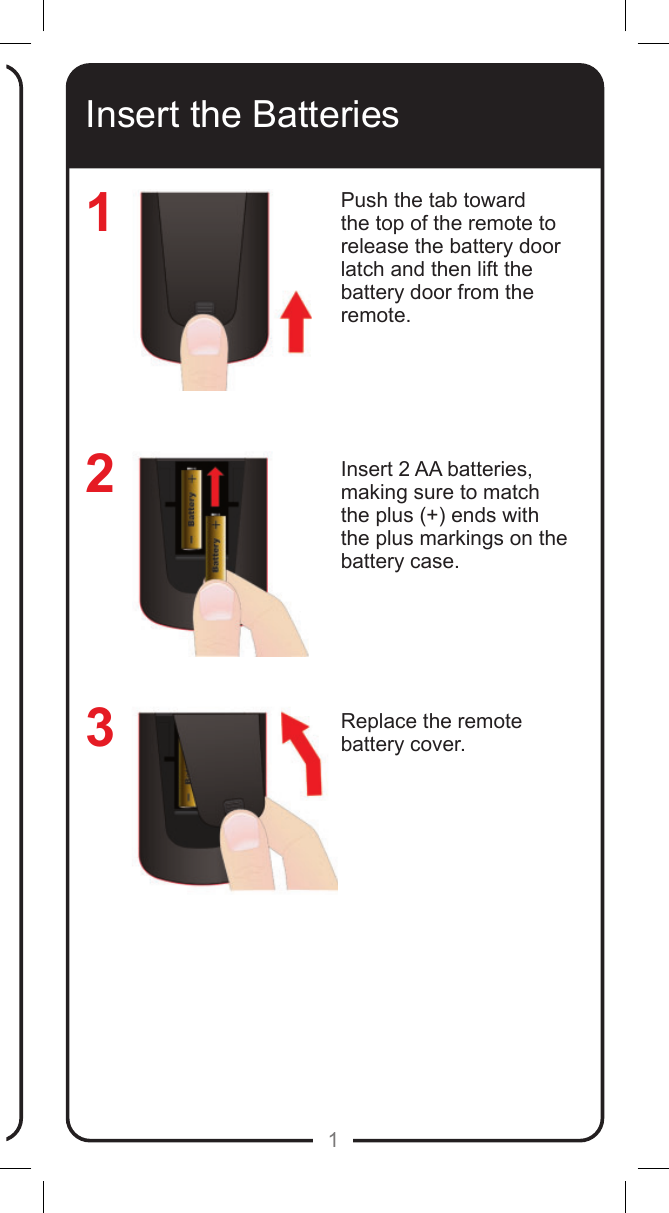 Insert the Batteries

1

Push the tab toward the top of the remote to release the battery door latch and then lift the battery door from the remote.

2

Battery

Battery

Insert 2 AA batteries, making sure to match the plus (+) ends with the plus markings on the battery case.

3

Replace the remote battery cover.

1