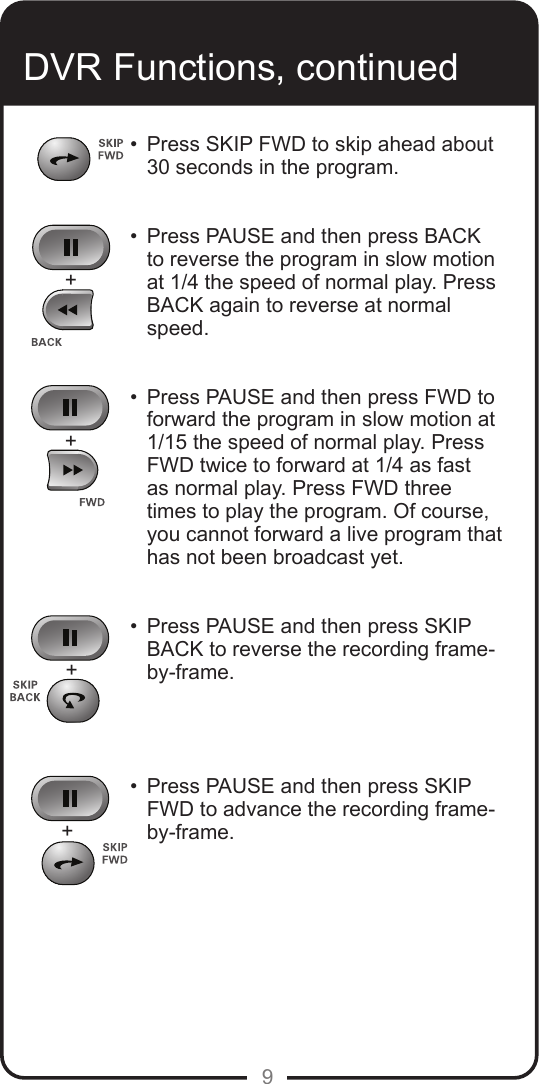 DVR Functions, continued

SKIP FWD

• Press SKIP FWD to skip ahead about 30 seconds in the program.

+

BACK

• Press PAUSE and then press BACK to reverse the program in slow motion at 1/4 the speed of normal play. Press BACK again to reverse at normal speed.

+

FWD

• Press PAUSE and then press FWD to forward the program in slow motion at 1/15 the speed of normal play. Press FWD twice to forward at 1/4 as fast as normal play. Press FWD three times to play the program. Of course, you cannot forward a live program that has not been broadcast yet.

+

SKIP BACK

• Press PAUSE and then press SKIP BACK to reverse the recording frame-by-frame.

+

SKIP FWD

• Press PAUSE and then press SKIP FWD to advance the recording frame-by-frame.

9