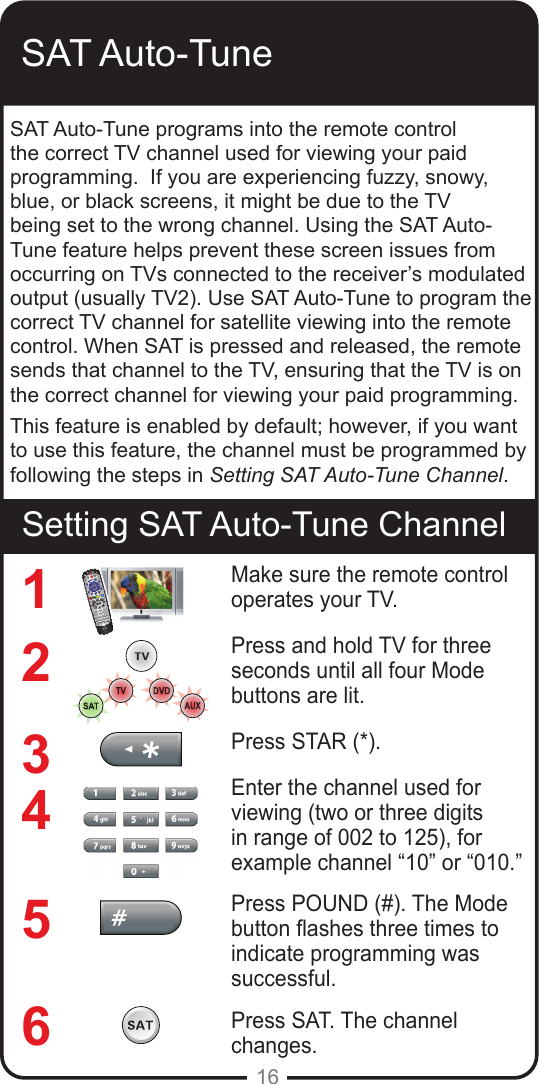 SAT Auto-Tune

SAT Auto-Tune programs into the remote control the correct TV channel used for viewing your paid programming. If you are experiencing fuzzy, snowy, blue, or black screens, it might be due to the TV being set to the wrong channel. Using the SAT Auto-Tune feature helps prevent these screen issues from occurring on TVs connected to the receiver's modulated output (usually TV2). Use SAT Auto-Tune to program the correct TV channel for satellite viewing into the remote control. When SAT is pressed and released, the remote sends that channel to the TV, ensuring that the TV is on the correct channel for viewing your paid programming.

This feature is enabled by default; however, if you want to use this feature, the channel must be programmed by following the steps in Setting SAT Auto-Tune Channel.

Setting SAT Auto-Tune Channel

1 Make sure the remote control operates your TV.

2 TV SAT TV DVD AUX Press and hold TV for three seconds until all four Mode buttons are lit.

3 * Press STAR (*).

4 1 2 abc 3 def 4 ghi 5 jkl 6 mno 7 pqrs 8 tuv 9 wxyz 0 Enter the channel used for viewing (two or three digits in range of 002 to 125), for example channel “10” or “010.”

5 # Press POUND (#). The Mode button flashes three times to indicate programming was successful.

6 SAT Press SAT. The channel changes.

16