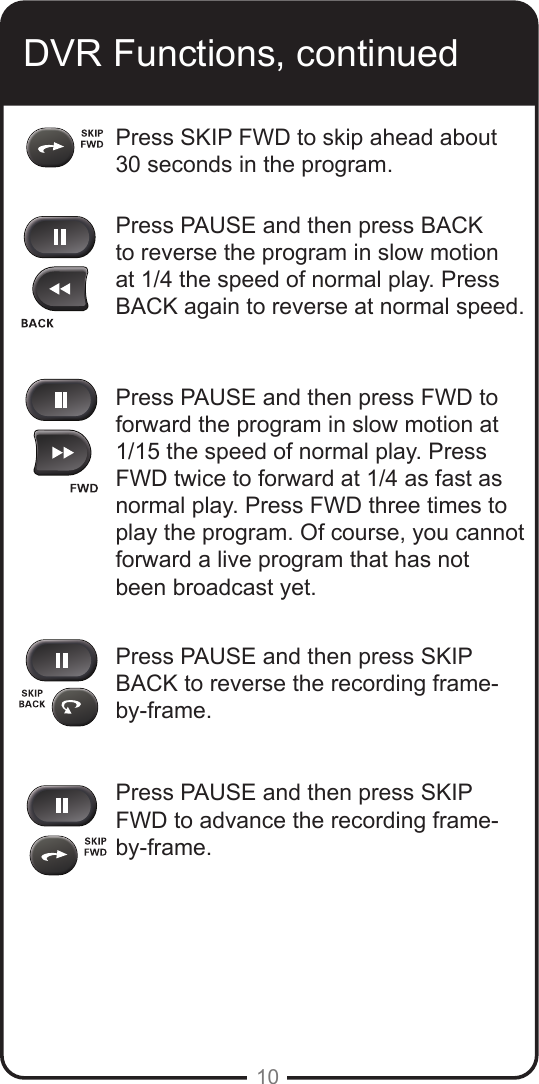 DVR Functions, continued

SKIP FWD

Press SKIP FWD to skip ahead about 30 seconds in the program.

BACK

Press PAUSE and then press BACK to reverse the program in slow motion at 1/4 the speed of normal play. Press BACK again to reverse at normal speed.

FWD

Press PAUSE and then press FWD to forward the program in slow motion at 1/15 the speed of normal play. Press FWD twice to forward at 1/4 as fast as normal play. Press FWD three times to play the program. Of course, you cannot forward a live program that has not been broadcast yet.

SKIP BACK

Press PAUSE and then press SKIP BACK to reverse the recording frame-by-frame.

SKIP FWD

Press PAUSE and then press SKIP FWD to advance the recording frame-by-frame.

10