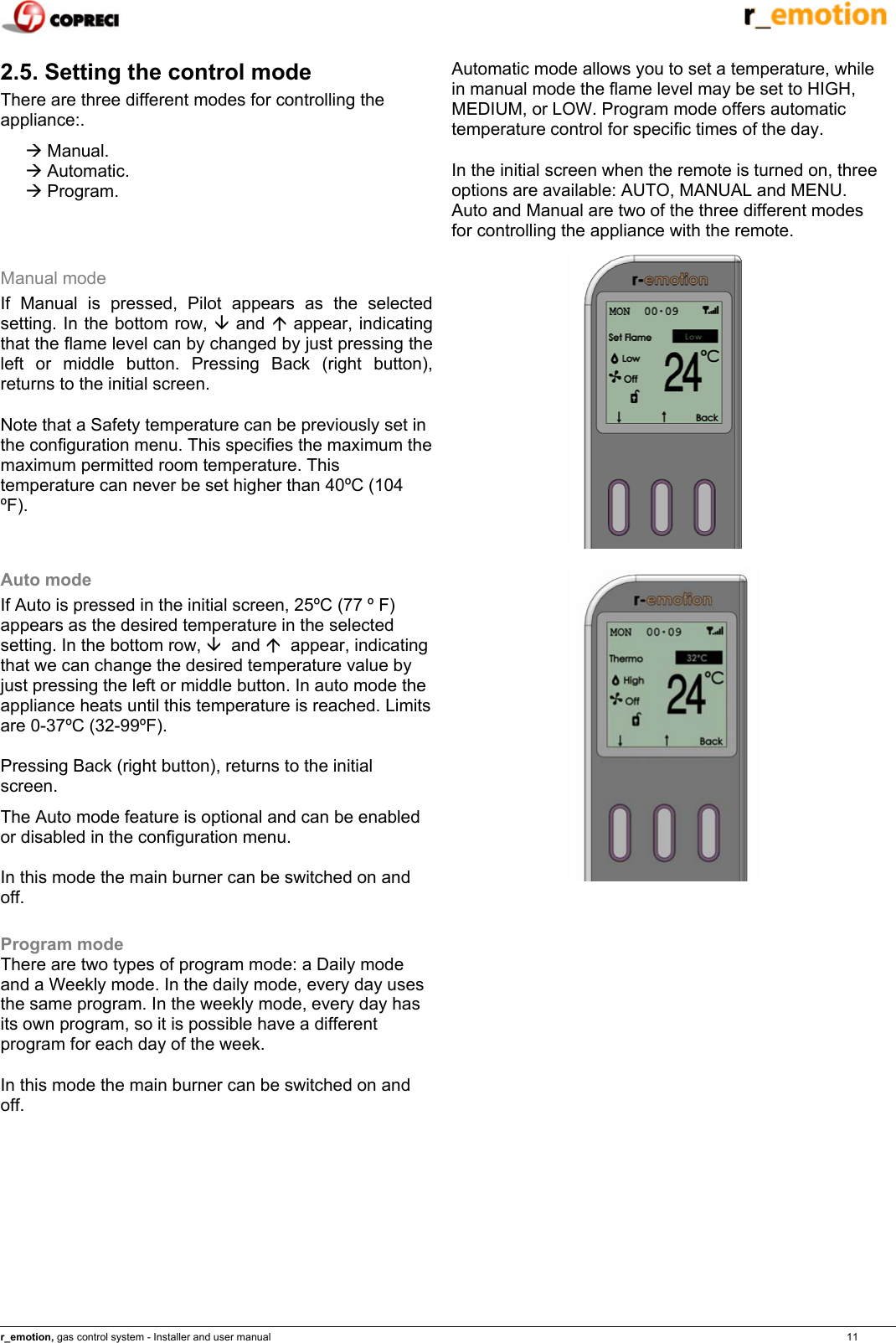 COPRECI

r_emotion

2.5. Setting the control mode

There are three different modes for controlling the appliance:.

→ Manual.
→ Automatic.
→ Program.

Manual mode

If Manual is pressed, Pilot appears as the selected setting. In the bottom row, ↓ and ↑ appear, indicating that the flame level can by changed by just pressing the left or middle button. Pressing Back (right button), returns to the initial screen.

Note that a Safety temperature can be previously set in the configuration menu. This specifies the maximum the maximum permitted room temperature. This temperature can never be set higher than 40ºC (104 ºF).

Auto mode

If Auto is pressed in the initial screen, 25ºC (77 º F) appears as the desired temperature in the selected setting. In the bottom row, ↓ and ↑ appear, indicating that we can change the desired temperature value by just pressing the left or middle button. In auto mode the appliance heats until this temperature is reached. Limits are 0-37ºC (32-99ºF).

Pressing Back (right button), returns to the initial screen.

The Auto mode feature is optional and can be enabled or disabled in the configuration menu.

In this mode the main burner can be switched on and off.

Program mode

There are two types of program mode: a Daily mode and a Weekly mode. In the daily mode, every day uses the same program. In the weekly mode, every day has its own program, so it is possible have a different program for each day of the week.

In this mode the main burner can be switched on and off.

Automatic mode allows you to set a temperature, while in manual mode the flame level may be set to HIGH, MEDIUM, or LOW. Program mode offers automatic temperature control for specific times of the day.

In the initial screen when the remote is turned on, three options are available: AUTO, MANUAL and MENU. Auto and Manual are two of the three different modes for controlling the appliance with the remote.

r-emotion
MON 00·09
Set Flame Low
Low
Off
24 ºC
↓ ↑ Back

r-emotion
MON 00·09
Thermo 32ºC
High
Off
24 ºC
↓ ↑ Back

r_emotion, gas control system - Installer and user manual 11