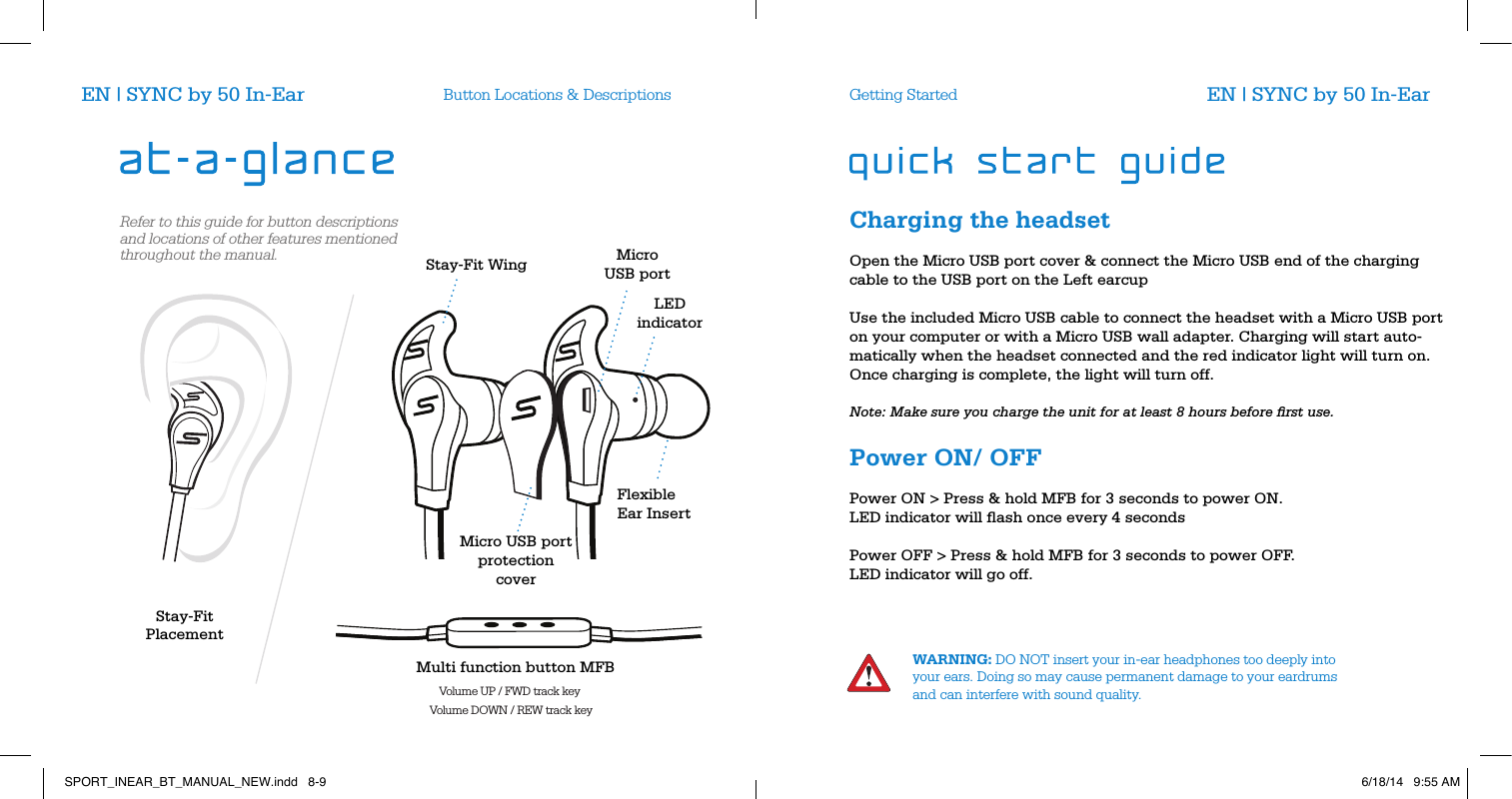 EN | SYNC by 50 In-Ear

Button Locations & Descriptions

at-a-glance

Refer to this guide for button descriptions and locations of other features mentioned throughout the manual.

Stay-Fit Wing

Micro USB port

LED indicator

Flexible Ear Insert

Micro USB port protection cover

Stay-Fit Placement

Multi function button MFB

Volume UP / FWD track key

Volume DOWN / REW track key

Getting Started

EN | SYNC by 50 In-Ear

quick start guide

Charging the headset

Open the Micro USB port cover & connect the Micro USB end of the charging cable to the USB port on the Left earcup

Use the included Micro USB cable to connect the headset with a Micro USB port on your computer or with a Micro USB wall adapter. Charging will start automatically when the headset connected and the red indicator light will turn on. Once charging is complete, the light will turn off.

Note: Make sure you charge the unit for at least 8 hours before first use.

Power ON/ OFF

Power ON > Press & hold MFB for 3 seconds to power ON.
LED indicator will flash once every 4 seconds

Power OFF > Press & hold MFB for 3 seconds to power OFF.
LED indicator will go off.

WARNING: DO NOT insert your in-ear headphones too deeply into your ears. Doing so may cause permanent damage to your eardrums and can interfere with sound quality.

SPORT_INEAR_BT_MANUAL_NEW.indd 8-9

6/18/14 9:55 AM