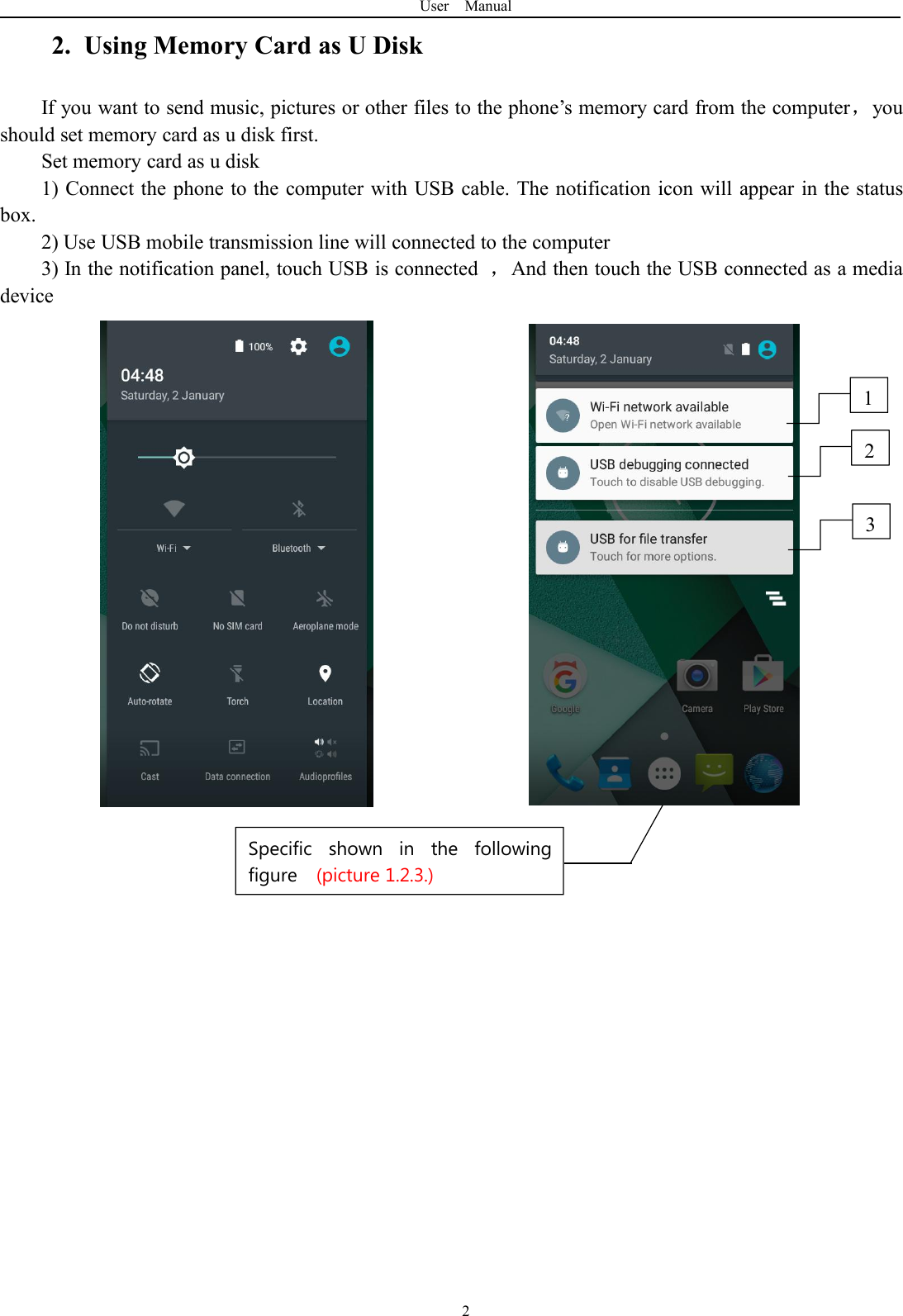 User Manual

2. Using Memory Card as U Disk

If you want to send music, pictures or other files to the phone’s memory card from the computer， you should set memory card as u disk first.

Set memory card as u disk

1) Connect the phone to the computer with USB cable. The notification icon will appear in the status box.

2) Use USB mobile transmission line will connected to the computer

3) In the notification panel, touch USB is connected ， And then touch the USB connected as a media device

100%

04:48
Saturday, 2 January

Wi-Fi
Bluetooth

Do not disturb
No SIM card
Aeroplane mode

Auto-rotate
Torch
Location

Cast
Data connection
Audioprofiles

04:48
Saturday, 2 January

Wi-Fi network available
Open Wi-Fi network available

USB debugging connected
Touch to disable USB debugging.

USB for file transfer
Touch for more options.

Google
Camera
Play Store

1

2

3

Specific shown in the following figure (picture 1.2.3.)

2