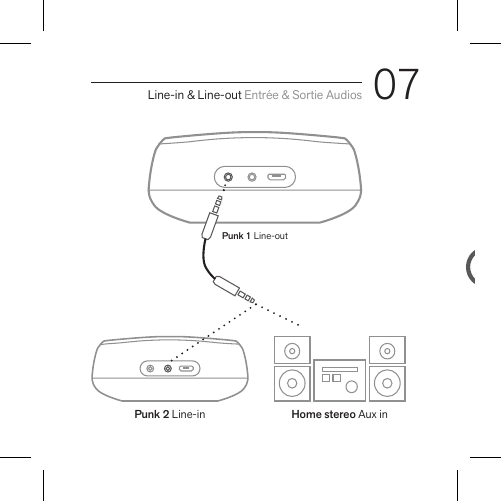 Line-in & Line-out Entrée & Sortie Audios 07

Punk 1 Line-out

Punk 2 Line-in

Home stereo Aux in