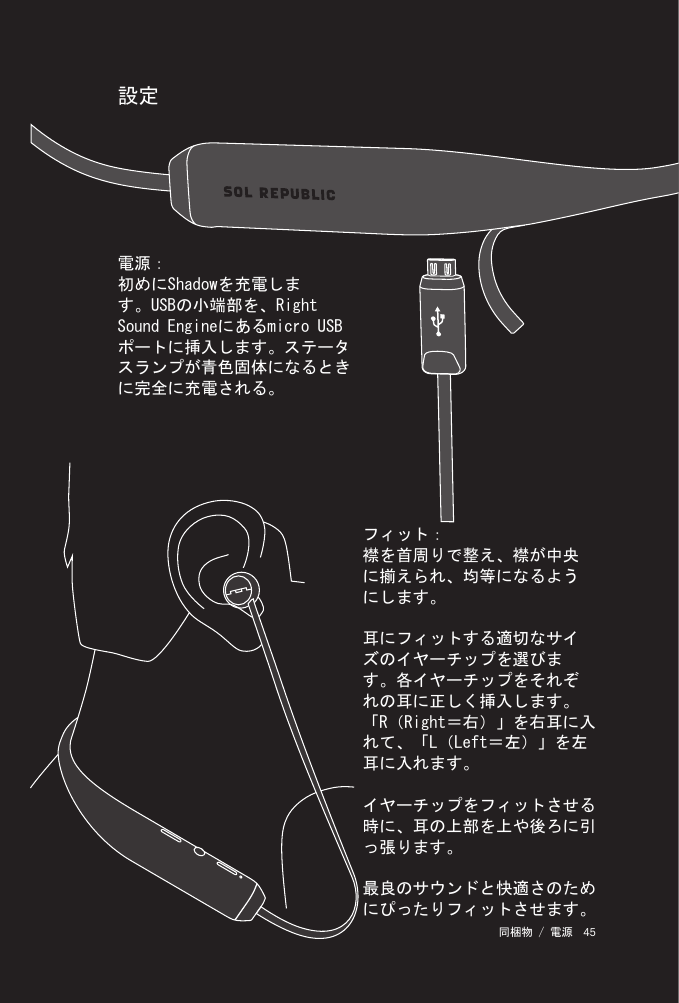 設定

SOL REPUBLIC

電源：
初めにShadowを充電します。USBの小端部を、Right Sound Engineにあるmicro USBポートに挿入します。ステータスランプが青色固体になるときに完全に充電される。

フィット：
襟を首周りで整え、襟が中央に揃えられ、均等になるようにします。

耳にフィットする適切なサイズのイヤーチップを選びます。各イヤーチップをそれぞれの耳に正しく挿入します。「R（Right＝右）」を右耳に入れて、「L（Left＝左）」を左耳に入れます。

イヤーチップをフィットさせる時に、耳の上部を上や後ろに引っ張ります。

最良のサウンドと快適さのためにぴったりフィットさせます。

同梱物 / 電源　45