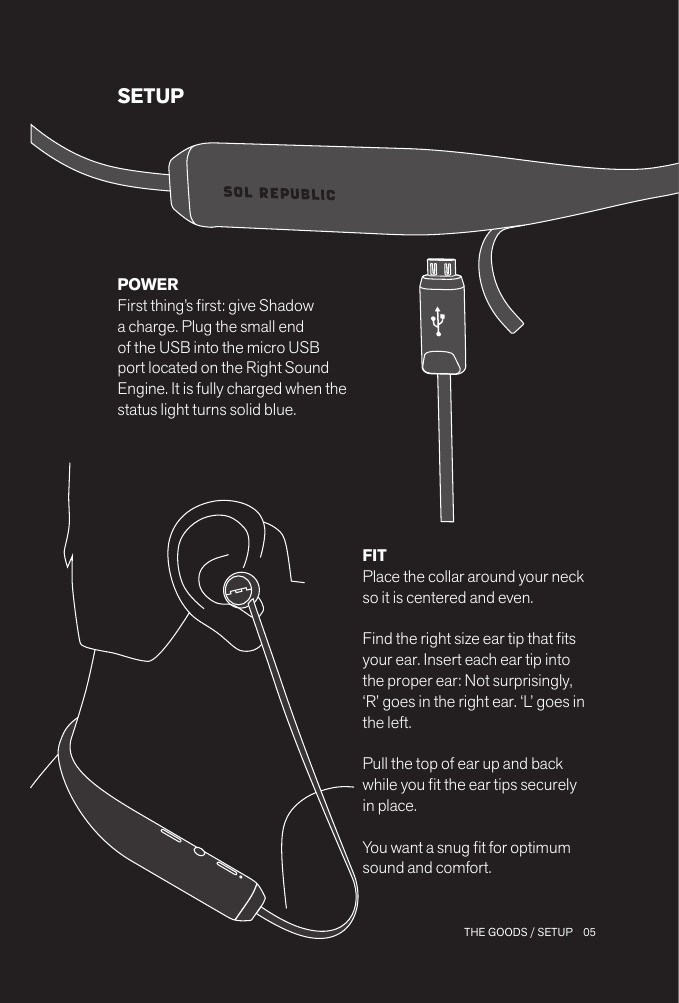 SETUP

SOL REPUBLIC

POWER
First thing's first: give Shadow a charge. Plug the small end of the USB into the micro USB port located on the Right Sound Engine. It is fully charged when the status light turns solid blue.

FIT
Place the collar around your neck so it is centered and even.

Find the right size ear tip that fits your ear. Insert each ear tip into the proper ear: Not surprisingly, 'R' goes in the right ear. 'L' goes in the left.

Pull the top of ear up and back while you fit the ear tips securely in place.

You want a snug fit for optimum sound and comfort.

THE GOODS / SETUP 05