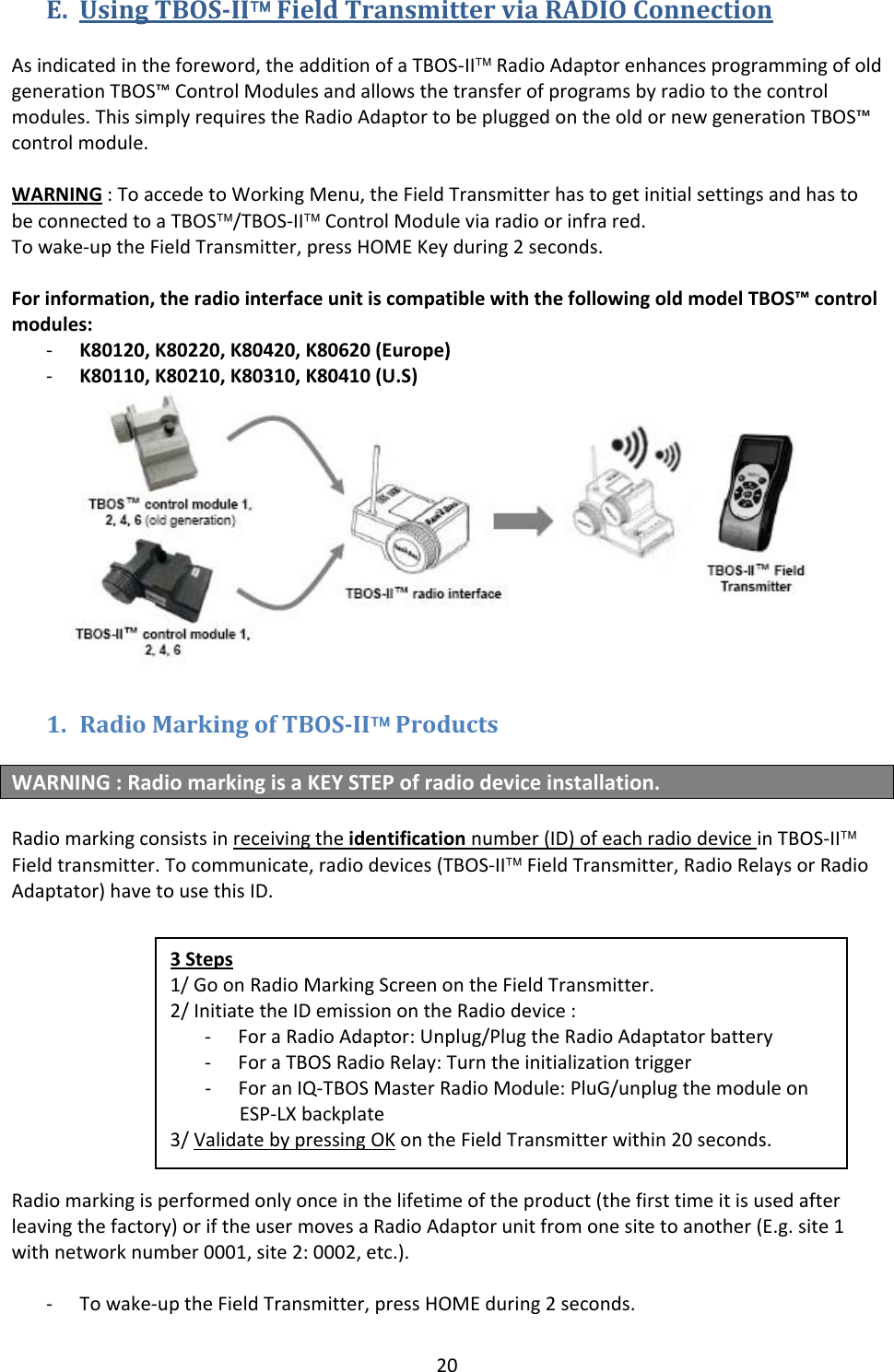 E. Using TBOS-II™ Field Transmitter via RADIO Connection

As indicated in the foreword, the addition of a TBOS-II™ Radio Adaptor enhances programming of old generation TBOS™ Control Modules and allows the transfer of programs by radio to the control modules. This simply requires the Radio Adaptor to be plugged on the old or new generation TBOS™ control module.

WARNING : To accede to Working Menu, the Field Transmitter has to get initial settings and has to be connected to a TBOS™/TBOS-II™ Control Module via radio or infra red.
To wake-up the Field Transmitter, press HOME Key during 2 seconds.

For information, the radio interface unit is compatible with the following old model TBOS™ control modules:
- K80120, K80220, K80420, K80620 (Europe)
- K80110, K80210, K80310, K80410 (U.S)

TBOS™ control module 1, 2, 4, 6 (old generation)

TBOS-II™ control module 1, 2, 4, 6

TBOS-II™ radio interface

TBOS-II™ Field Transmitter

1. Radio Marking of TBOS-II™ Products

WARNING : Radio marking is a KEY STEP of radio device installation.

Radio marking consists in receiving the identification number (ID) of each radio device in TBOS-II™ Field transmitter. To communicate, radio devices (TBOS-II™ Field Transmitter, Radio Relays or Radio Adaptator) have to use this ID.

3 Steps
1/ Go on Radio Marking Screen on the Field Transmitter.
2/ Initiate the ID emission on the Radio device :
- For a Radio Adaptor: Unplug/Plug the Radio Adaptator battery
- For a TBOS Radio Relay: Turn the initialization trigger
- For an IQ-TBOS Master Radio Module: PluG/unplug the module on ESP-LX backplate
3/ Validate by pressing OK on the Field Transmitter within 20 seconds.

Radio marking is performed only once in the lifetime of the product (the first time it is used after leaving the factory) or if the user moves a Radio Adaptor unit from one site to another (E.g. site 1 with network number 0001, site 2: 0002, etc.).

- To wake-up the Field Transmitter, press HOME during 2 seconds.

20