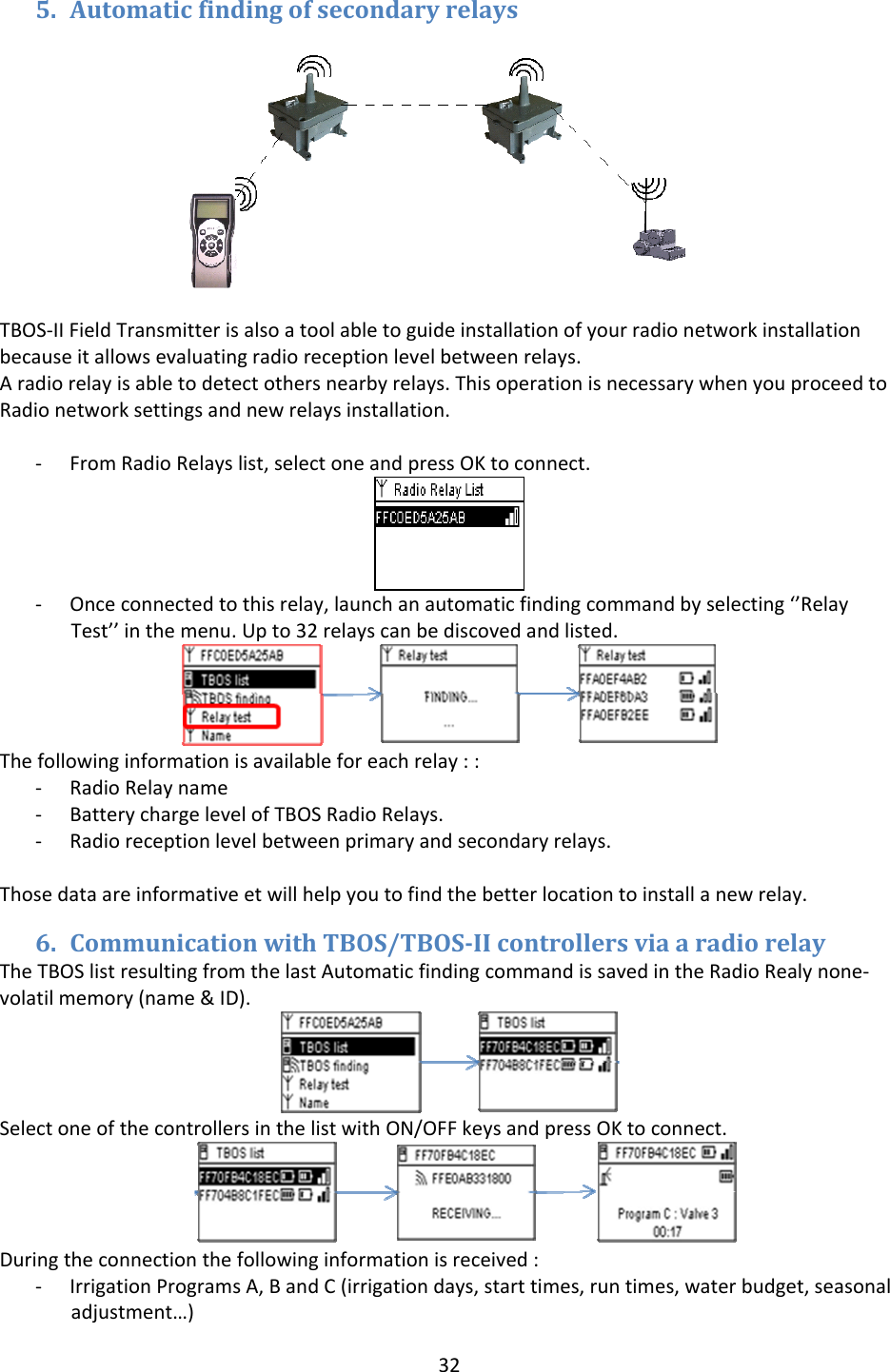 5. Automatic finding of secondary relays

TBOS-II Field Transmitter is also a tool able to guide installation of your radio network installation because it allows evaluating radio reception level between relays.
A radio relay is able to detect others nearby relays. This operation is necessary when you proceed to Radio network settings and new relays installation.

- From Radio Relays list, select one and press OK to connect.

Radio Relay List
FFC0ED5A25AB

- Once connected to this relay, launch an automatic finding command by selecting ‘’Relay Test’’ in the menu. Up to 32 relays can be discoved and listed.

FFC0ED5A25AB
TBOS list
TBOS finding
Relay test
Name

Relay test
FINDING...
...

Relay test
FFA0EF4AB2
FFA0EF6DA3
FFA0EFB2EE

The following information is available for each relay : :
- Radio Relay name
- Battery charge level of TBOS Radio Relays.
- Radio reception level between primary and secondary relays.

Those data are informative et will help you to find the better location to install a new relay.

6. Communication with TBOS/TBOS-II controllers via a radio relay
The TBOS list resulting from the last Automatic finding command is saved in the Radio Realy none-volatil memory (name & ID).

FFC0ED5A25AB
TBOS list
TBOS finding
Relay test
Name

TBOS list
FF70FB4C18EC
FF704B8C1FEC

Select one of the controllers in the list with ON/OFF keys and press OK to connect.

TBOS list
FF70FB4C18EC
FF704B8C1FEC

FF70FB4C18EC
FFE0AB331800
RECEIVING...

FF70FB4C18EC
Program C : Valve 3
00:17

During the connection the following information is received :
- Irrigation Programs A, B and C (irrigation days, start times, run times, water budget, seasonal adjustment…)

32