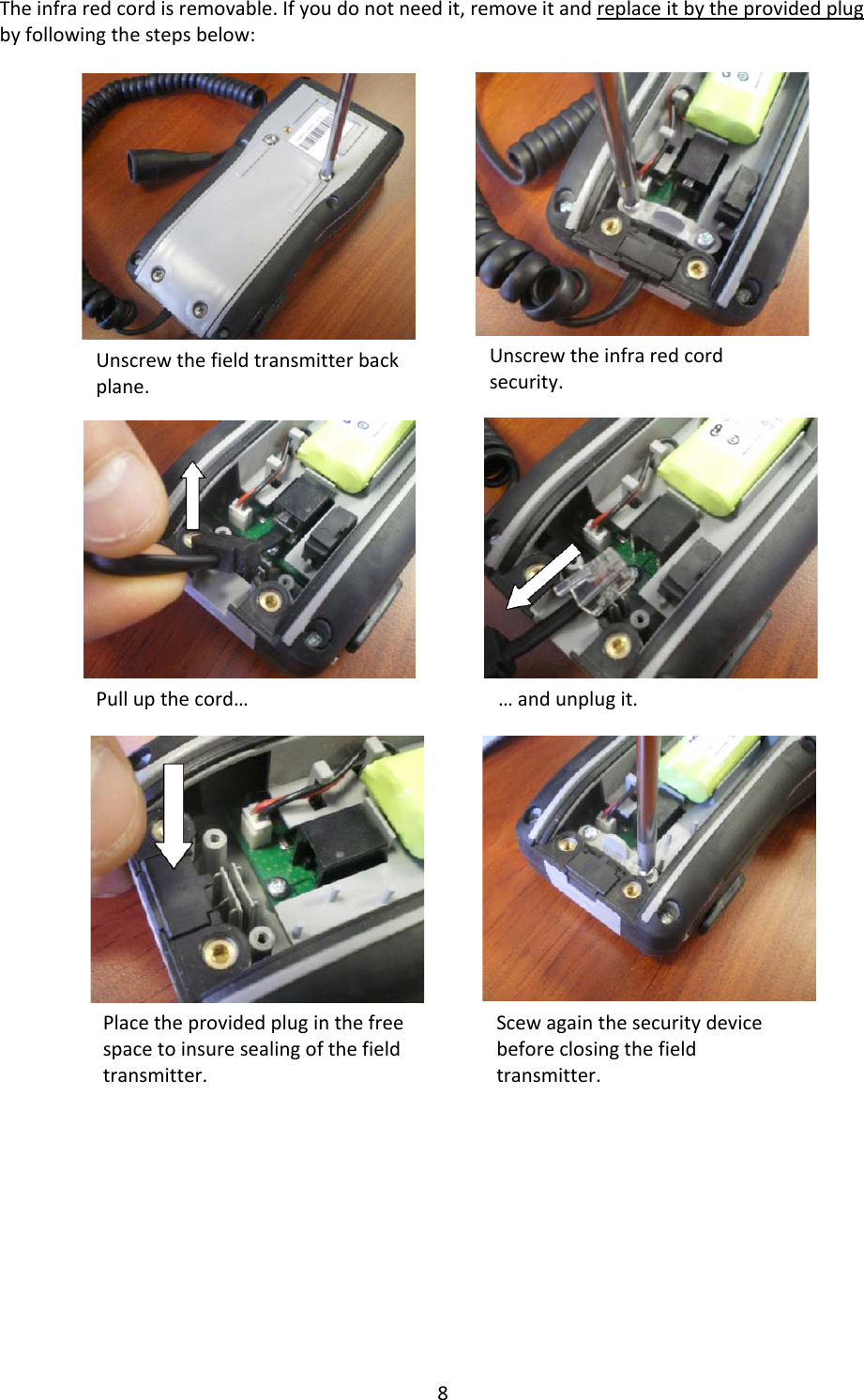 The infra red cord is removable. If you do not need it, remove it and replace it by the provided plug by following the steps below:

Unscrew the field transmitter back plane.

Unscrew the infra red cord security.

Pull up the cord…

… and unplug it.

Place the provided plug in the free space to insure sealing of the field transmitter.

Scew again the security device before closing the field transmitter.

8