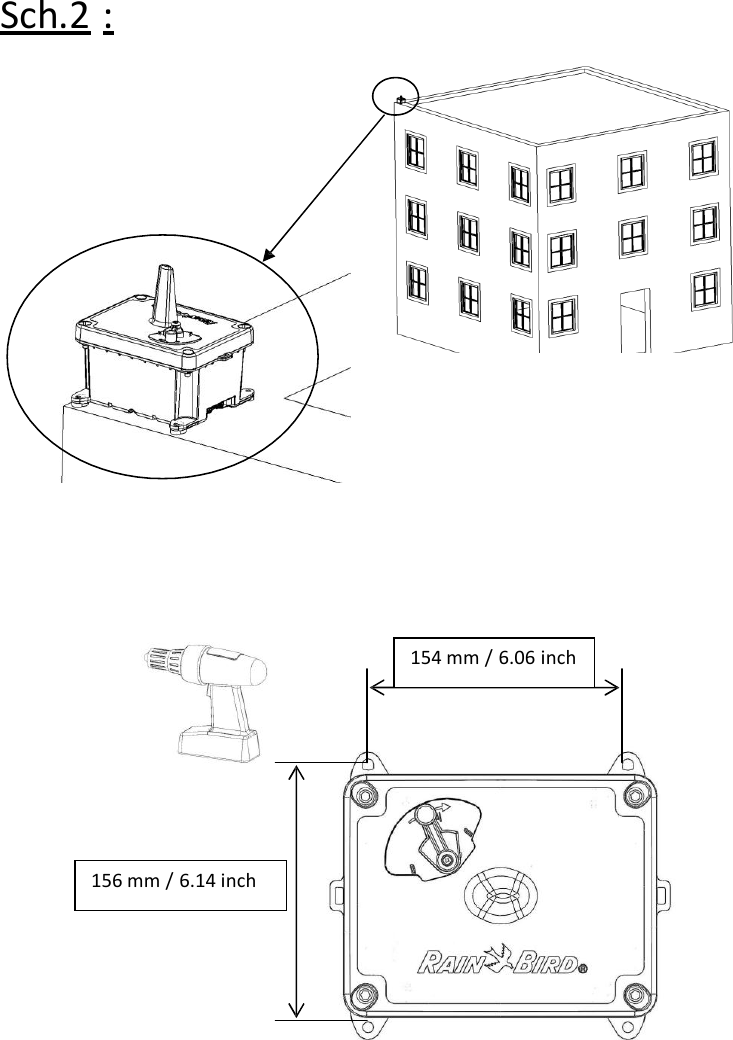 Sch.2 :

154 mm / 6.06 inch

156 mm / 6.14 inch

RAIN BIRD®