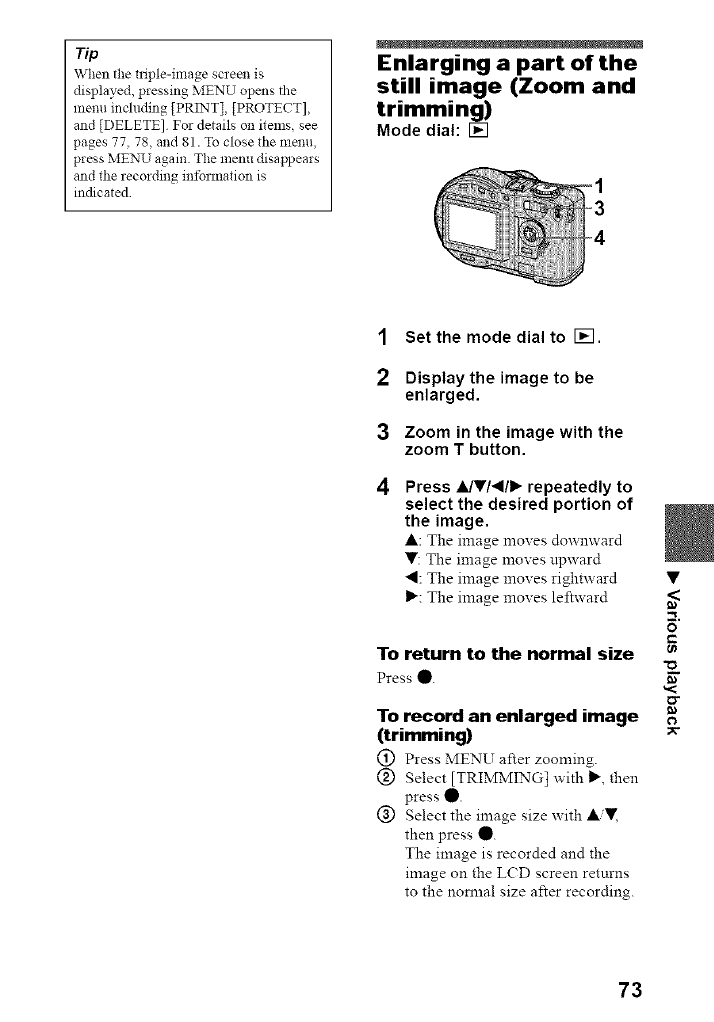 Tip
When the triple-image screen is displayed, pressing MENU opens the menu including [PRINT], [PROTECT], and [DELETE]. For details on items, see pages 77, 78, and 81. To close the menu, press MENU again. The menu disappears and the recording information is indicated.

Enlarging a part of the still image (Zoom and trimming)
Mode dial: ▶

1
3
4

1 Set the mode dial to ▶.

2 Display the image to be enlarged.

3 Zoom in the image with the zoom T button.

4 Press ▲/▼/◀/▶ repeatedly to select the desired portion of the image.
▲: The image moves downward
▼: The image moves upward
◀: The image moves rightward
▶: The image moves leftward

To return to the normal size
Press ●.

To record an enlarged image (trimming)
① Press MENU after zooming.
② Select [TRIMMING] with ▶, then press ●.
③ Select the image size with ▲/▼, then press ●.
The image is recorded and the image on the LCD screen returns to the normal size after recording.

▼ Various playback

73