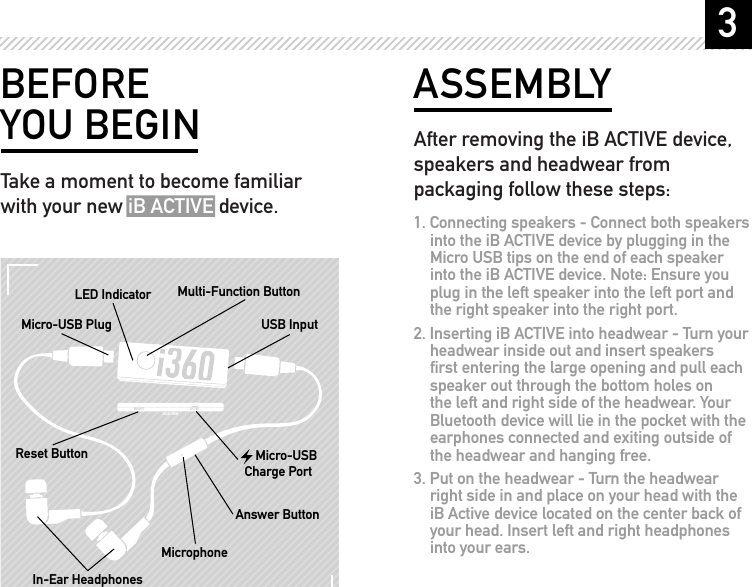 3

BEFORE YOU BEGIN

Take a moment to become familiar with your new iB ACTIVE device.

LED Indicator
Multi-Function Button
Micro-USB Plug
USB Input
i360
Reset Button
Micro-USB Charge Port
Answer Button
Microphone
In-Ear Headphones

ASSEMBLY

After removing the iB ACTIVE device, speakers and headwear from packaging follow these steps:

1. Connecting speakers - Connect both speakers into the iB ACTIVE device by plugging in the Micro USB tips on the end of each speaker into the iB ACTIVE device. Note: Ensure you plug in the left speaker into the left port and the right speaker into the right port.

2. Inserting iB ACTIVE into headwear - Turn your headwear inside out and insert speakers first entering the large opening and pull each speaker out through the bottom holes on the left and right side of the headwear. Your Bluetooth device will lie in the pocket with the earphones connected and exiting outside of the headwear and hanging free.

3. Put on the headwear - Turn the headwear right side in and place on your head with the iB Active device located on the center back of your head. Insert left and right headphones into your ears.