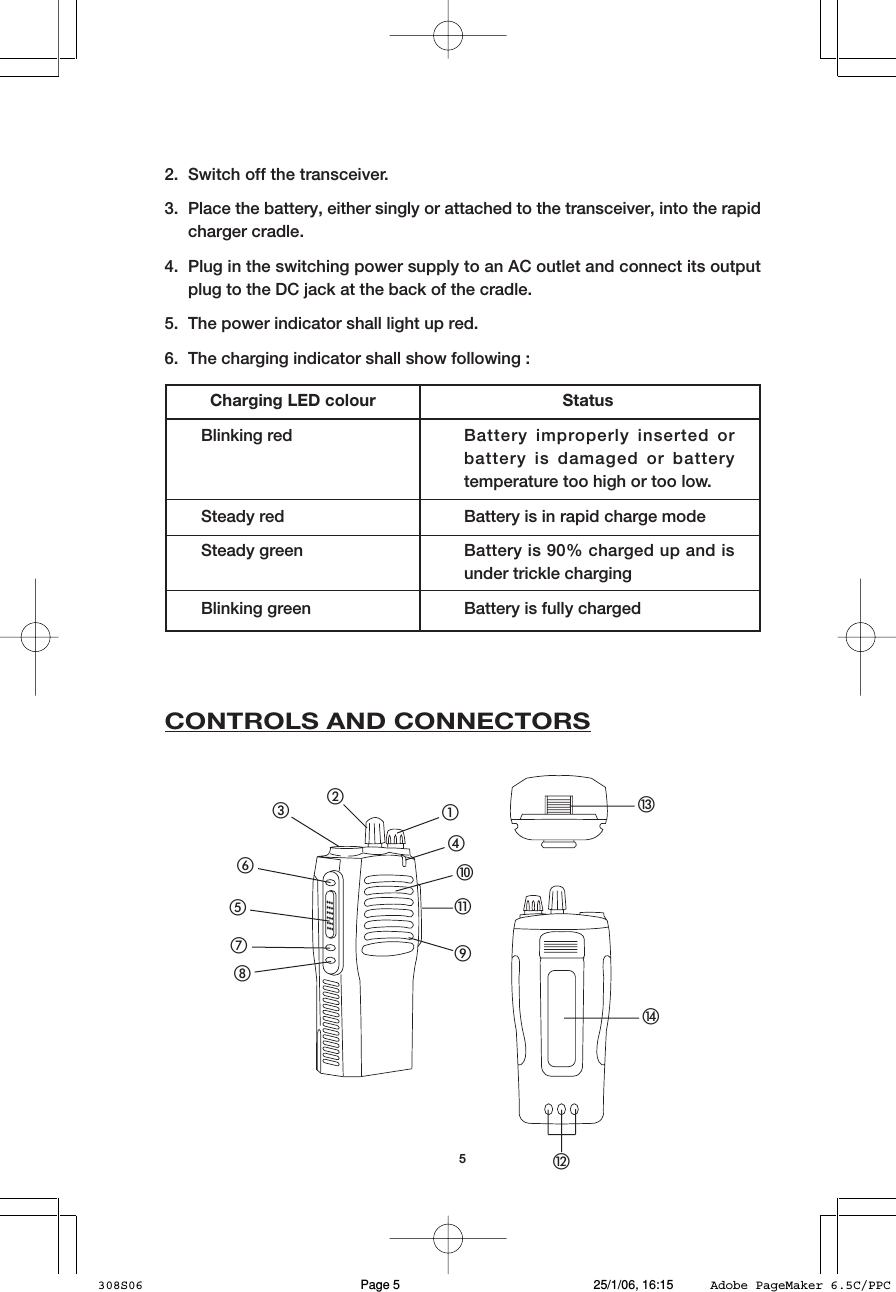 2. Switch off the transceiver.

3. Place the battery, either singly or attached to the transceiver, into the rapid charger cradle.

4. Plug in the switching power supply to an AC outlet and connect its output plug to the DC jack at the back of the cradle.

5. The power indicator shall light up red.

6. The charging indicator shall show following :

| Charging LED colour | Status |
|---|---|
| Blinking red | Battery improperly inserted or battery is damaged or battery temperature too high or too low. |
| Steady red | Battery is in rapid charge mode |
| Steady green | Battery is 90% charged up and is under trickle charging |
| Blinking green | Battery is fully charged |

CONTROLS AND CONNECTORS

③ ② ① ④ ⑥ ⑩ ⑤ ⑪ ⑦ ⑨ ⑧ ⑬ ⑭ ⑫

5

308S06 Page 5 25/1/06, 16:15 Adobe PageMaker 6.5C/PPC