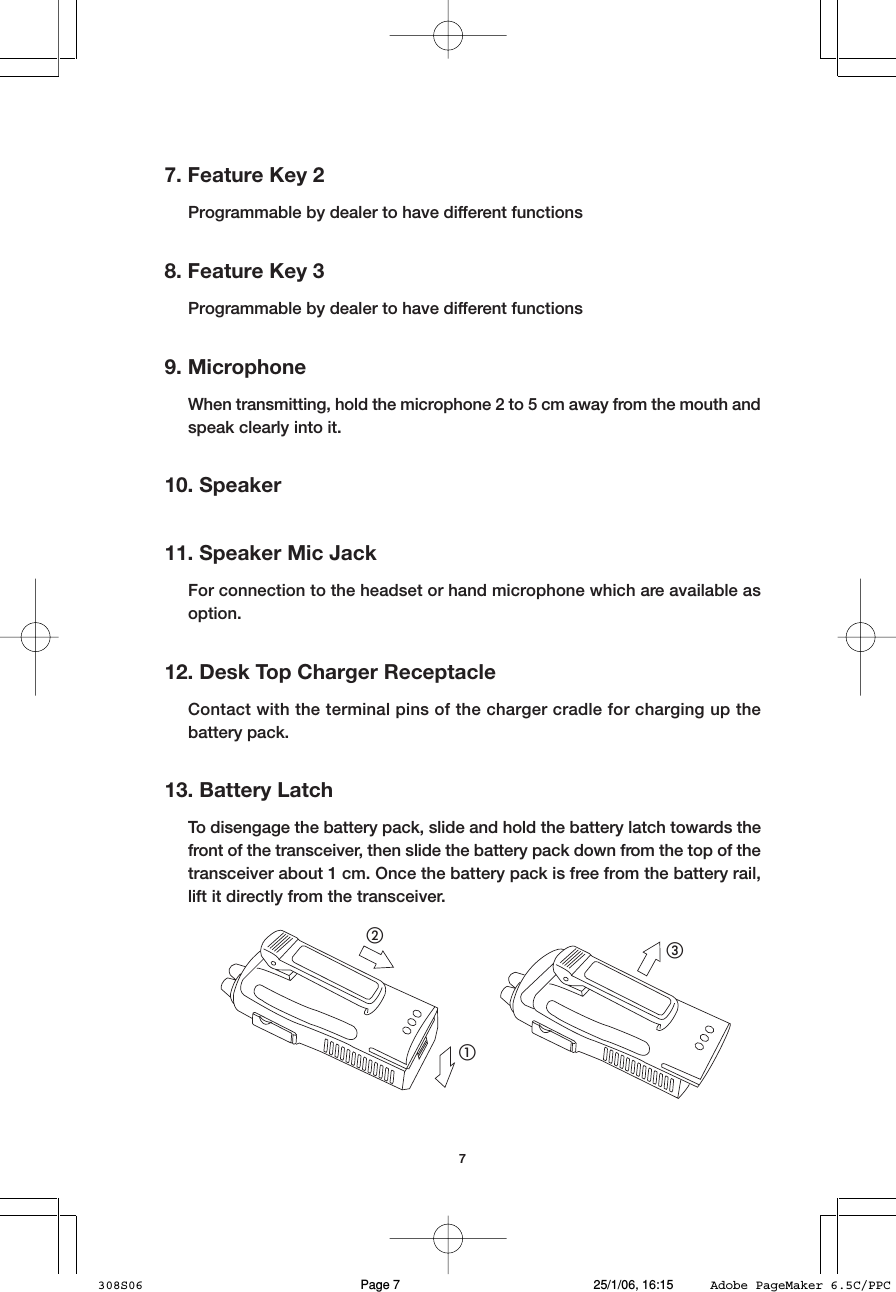 7. Feature Key 2

Programmable by dealer to have different functions

8. Feature Key 3

Programmable by dealer to have different functions

9. Microphone

When transmitting, hold the microphone 2 to 5 cm away from the mouth and speak clearly into it.

10. Speaker

11. Speaker Mic Jack

For connection to the headset or hand microphone which are available as option.

12. Desk Top Charger Receptacle

Contact with the terminal pins of the charger cradle for charging up the battery pack.

13. Battery Latch

To disengage the battery pack, slide and hold the battery latch towards the front of the transceiver, then slide the battery pack down from the top of the transceiver about 1 cm. Once the battery pack is free from the battery rail, lift it directly from the transceiver.

②

①

③

7

308S06 Page 7 25/1/06, 16:15 Adobe PageMaker 6.5C/PPC