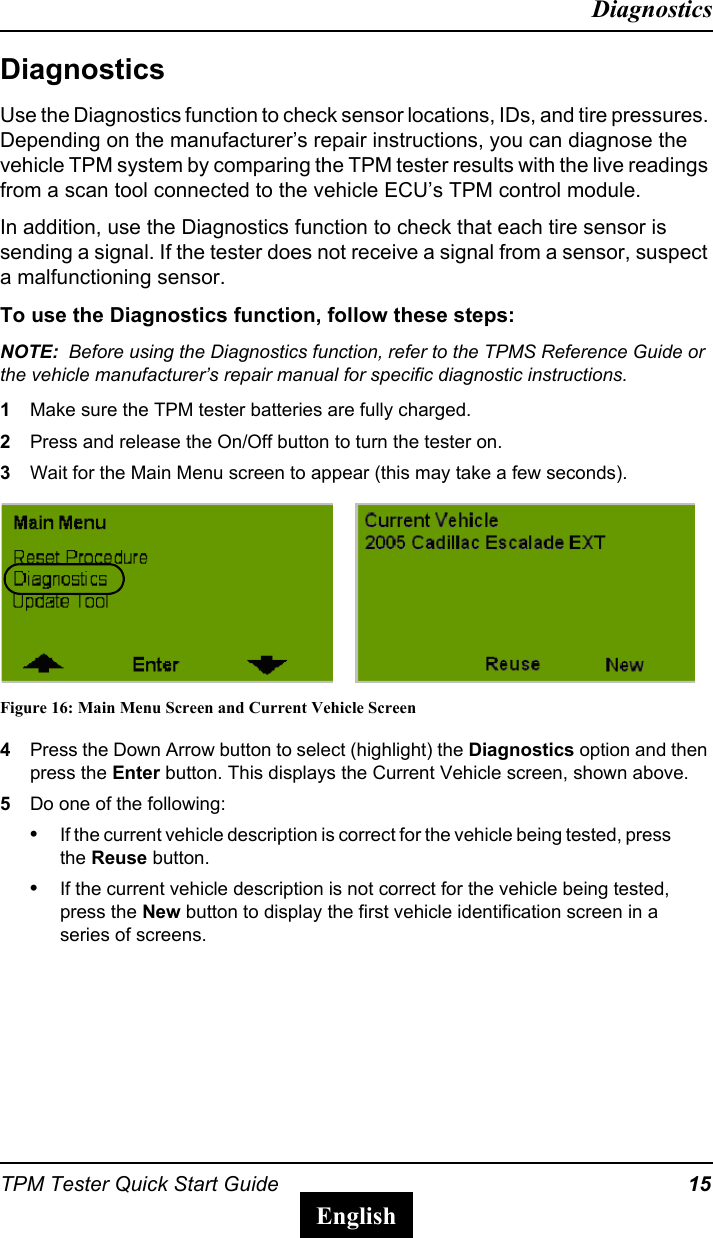 Diagnostics

Diagnostics

Use the Diagnostics function to check sensor locations, IDs, and tire pressures. Depending on the manufacturer's repair instructions, you can diagnose the vehicle TPM system by comparing the TPM tester results with the live readings from a scan tool connected to the vehicle ECU's TPM control module.

In addition, use the Diagnostics function to check that each tire sensor is sending a signal. If the tester does not receive a signal from a sensor, suspect a malfunctioning sensor.

To use the Diagnostics function, follow these steps:

NOTE: Before using the Diagnostics function, refer to the TPMS Reference Guide or the vehicle manufacturer's repair manual for specific diagnostic instructions.

1 Make sure the TPM tester batteries are fully charged.

2 Press and release the On/Off button to turn the tester on.

3 Wait for the Main Menu screen to appear (this may take a few seconds).

Main Menu
Reset Procedure
Diagnostics
Update Tool
Enter

Current Vehicle
2005 Cadillac Escalade EXT
Reuse New

Figure 16: Main Menu Screen and Current Vehicle Screen

4 Press the Down Arrow button to select (highlight) the Diagnostics option and then press the Enter button. This displays the Current Vehicle screen, shown above.

5 Do one of the following:

• If the current vehicle description is correct for the vehicle being tested, press the Reuse button.

• If the current vehicle description is not correct for the vehicle being tested, press the New button to display the first vehicle identification screen in a series of screens.

TPM Tester Quick Start Guide 15

English