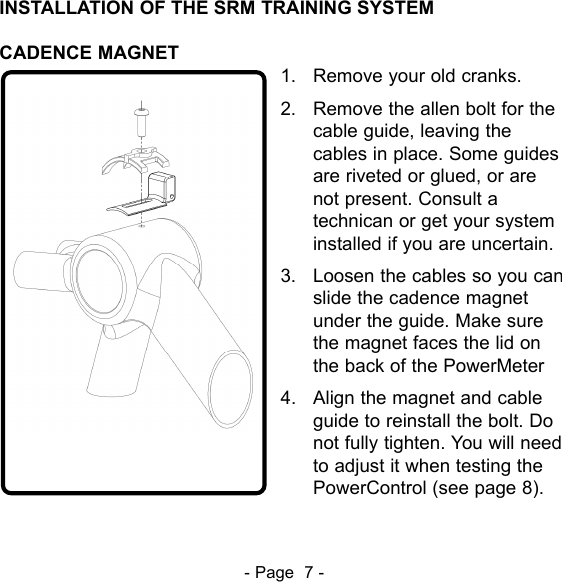 INSTALLATION OF THE SRM TRAINING SYSTEM

CADENCE MAGNET

1. Remove your old cranks.

2. Remove the allen bolt for the cable guide, leaving the cables in place. Some guides are riveted or glued, or are not present. Consult a technican or get your system installed if you are uncertain.

3. Loosen the cables so you can slide the cadence magnet under the guide. Make sure the magnet faces the lid on the back of the PowerMeter

4. Align the magnet and cable guide to reinstall the bolt. Do not fully tighten. You will need to adjust it when testing the PowerControl (see page 8).

- Page 7 -