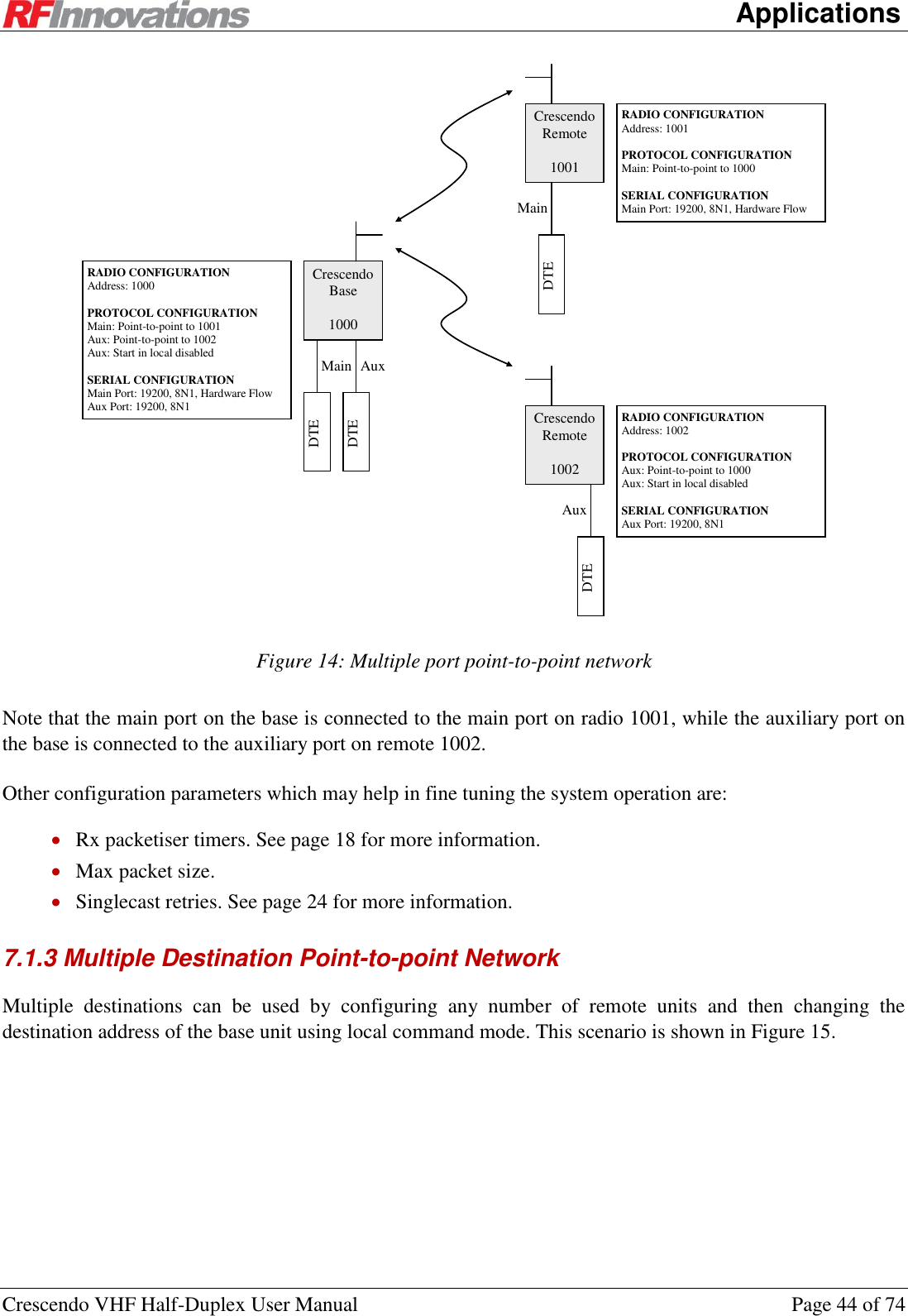 RFInnovations Applications

Crescendo Remote

1001

RADIO CONFIGURATION
Address: 1001

PROTOCOL CONFIGURATION
Main: Point-to-point to 1000

SERIAL CONFIGURATION
Main Port: 19200, 8N1, Hardware Flow

Main

DTE

RADIO CONFIGURATION
Address: 1000

PROTOCOL CONFIGURATION
Main: Point-to-point to 1001
Aux: Point-to-point to 1002
Aux: Start in local disabled

SERIAL CONFIGURATION
Main Port: 19200, 8N1, Hardware Flow
Aux Port: 19200, 8N1

Crescendo Base

1000

Main Aux

DTE DTE

Crescendo Remote

1002

RADIO CONFIGURATION
Address: 1002

PROTOCOL CONFIGURATION
Aux: Point-to-point to 1000
Aux: Start in local disabled

SERIAL CONFIGURATION
Aux Port: 19200, 8N1

Aux

DTE

Figure 14: Multiple port point-to-point network

Note that the main port on the base is connected to the main port on radio 1001, while the auxiliary port on the base is connected to the auxiliary port on remote 1002.

Other configuration parameters which may help in fine tuning the system operation are:

• Rx packetiser timers. See page 18 for more information.
• Max packet size.
• Singlecast retries. See page 24 for more information.

7.1.3 Multiple Destination Point-to-point Network

Multiple destinations can be used by configuring any number of remote units and then changing the destination address of the base unit using local command mode. This scenario is shown in Figure 15.

Crescendo VHF Half-Duplex User Manual Page 44 of 74