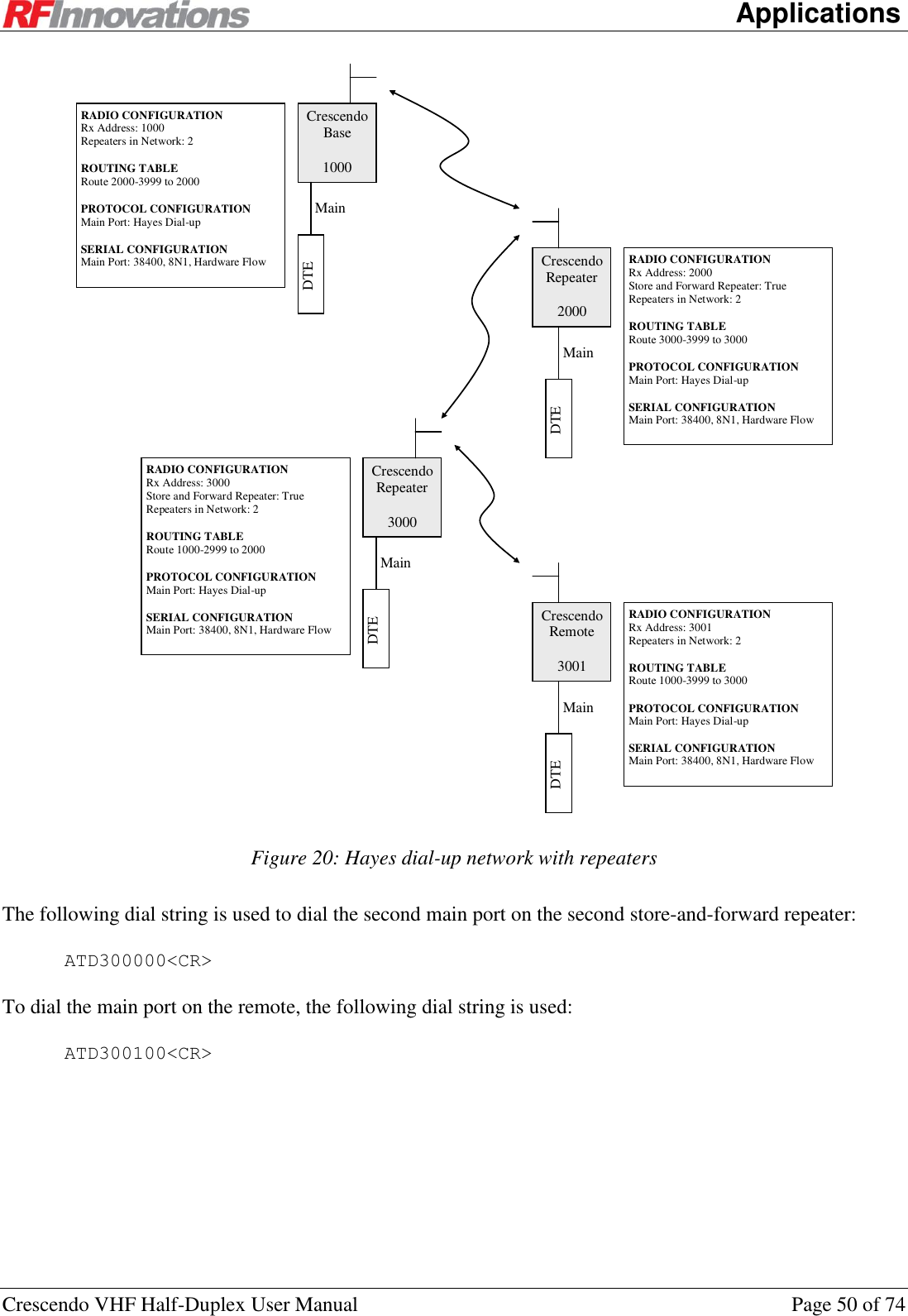 RFInnovations Applications

RADIO CONFIGURATION
Rx Address: 1000
Repeaters in Network: 2

ROUTING TABLE
Route 2000-3999 to 2000

PROTOCOL CONFIGURATION
Main Port: Hayes Dial-up

SERIAL CONFIGURATION
Main Port: 38400, 8N1, Hardware Flow

Crescendo Base

1000

Main

DTE

Crescendo Repeater

2000

Main

DTE

RADIO CONFIGURATION
Rx Address: 2000
Store and Forward Repeater: True
Repeaters in Network: 2

ROUTING TABLE
Route 3000-3999 to 3000

PROTOCOL CONFIGURATION
Main Port: Hayes Dial-up

SERIAL CONFIGURATION
Main Port: 38400, 8N1, Hardware Flow

RADIO CONFIGURATION
Rx Address: 3000
Store and Forward Repeater: True
Repeaters in Network: 2

ROUTING TABLE
Route 1000-2999 to 2000

PROTOCOL CONFIGURATION
Main Port: Hayes Dial-up

SERIAL CONFIGURATION
Main Port: 38400, 8N1, Hardware Flow

Crescendo Repeater

3000

Main

DTE

Crescendo Remote

3001

Main

DTE

RADIO CONFIGURATION
Rx Address: 3001
Repeaters in Network: 2

ROUTING TABLE
Route 1000-3999 to 3000

PROTOCOL CONFIGURATION
Main Port: Hayes Dial-up

SERIAL CONFIGURATION
Main Port: 38400, 8N1, Hardware Flow

Figure 20: Hayes dial-up network with repeaters

The following dial string is used to dial the second main port on the second store-and-forward repeater:

ATD300000<CR>

To dial the main port on the remote, the following dial string is used:

ATD300100<CR>

Crescendo VHF Half-Duplex User Manual Page 50 of 74