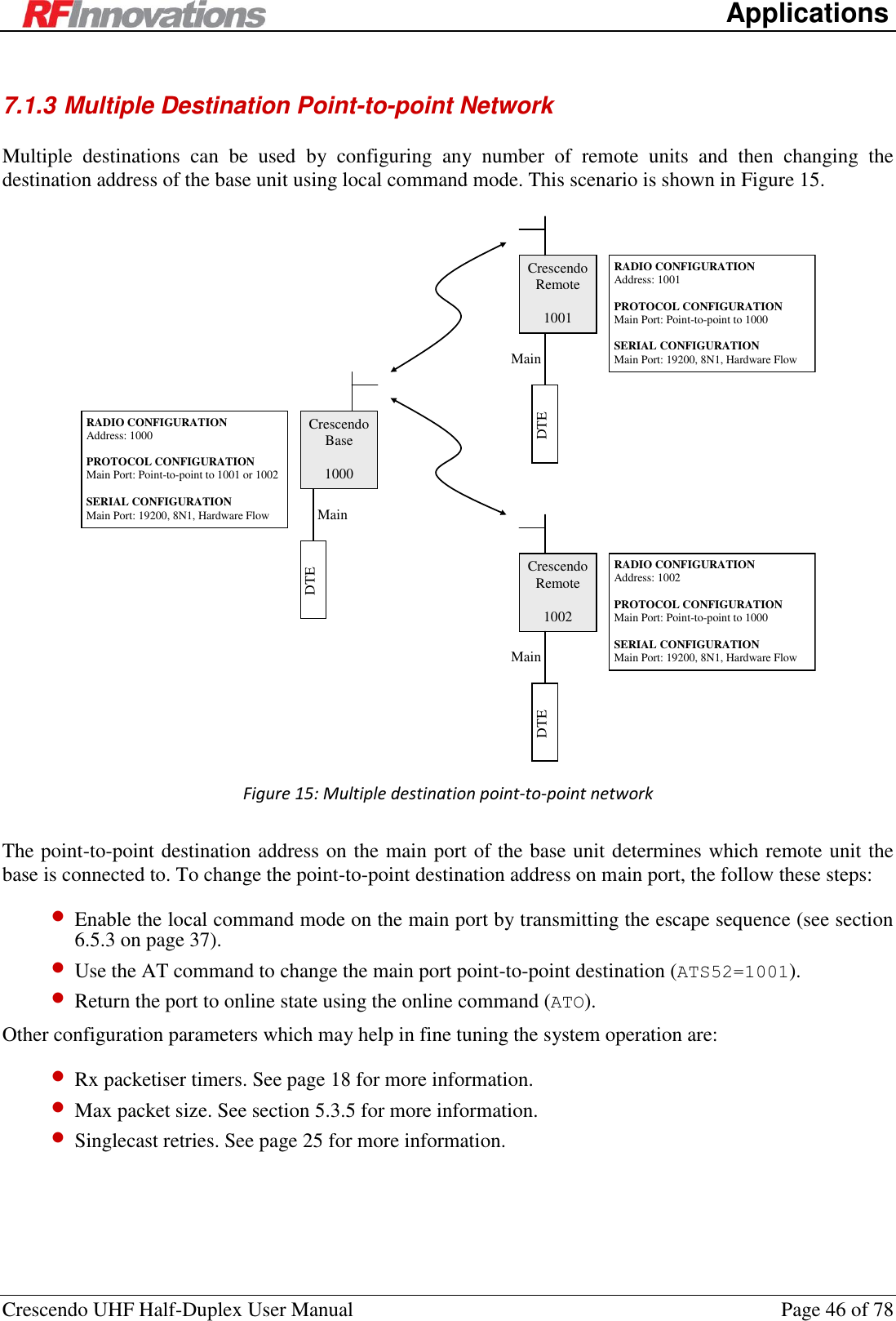 RFInnovations Applications

7.1.3 Multiple Destination Point-to-point Network

Multiple destinations can be used by configuring any number of remote units and then changing the destination address of the base unit using local command mode. This scenario is shown in Figure 15.

Crescendo Remote

1001

RADIO CONFIGURATION
Address: 1001

PROTOCOL CONFIGURATION
Main Port: Point-to-point to 1000

SERIAL CONFIGURATION
Main Port: 19200, 8N1, Hardware Flow

Main

DTE

RADIO CONFIGURATION
Address: 1000

PROTOCOL CONFIGURATION
Main Port: Point-to-point to 1001 or 1002

SERIAL CONFIGURATION
Main Port: 19200, 8N1, Hardware Flow

Crescendo Base

1000

Main

DTE

Crescendo Remote

1002

RADIO CONFIGURATION
Address: 1002

PROTOCOL CONFIGURATION
Main Port: Point-to-point to 1000

SERIAL CONFIGURATION
Main Port: 19200, 8N1, Hardware Flow

Main

DTE

Figure 15: Multiple destination point-to-point network

The point-to-point destination address on the main port of the base unit determines which remote unit the base is connected to. To change the point-to-point destination address on main port, the follow these steps:

• Enable the local command mode on the main port by transmitting the escape sequence (see section 6.5.3 on page 37).
• Use the AT command to change the main port point-to-point destination (ATS52=1001).
• Return the port to online state using the online command (ATO).

Other configuration parameters which may help in fine tuning the system operation are:

• Rx packetiser timers. See page 18 for more information.
• Max packet size. See section 5.3.5 for more information.
• Singlecast retries. See page 25 for more information.

Crescendo UHF Half-Duplex User Manual Page 46 of 78