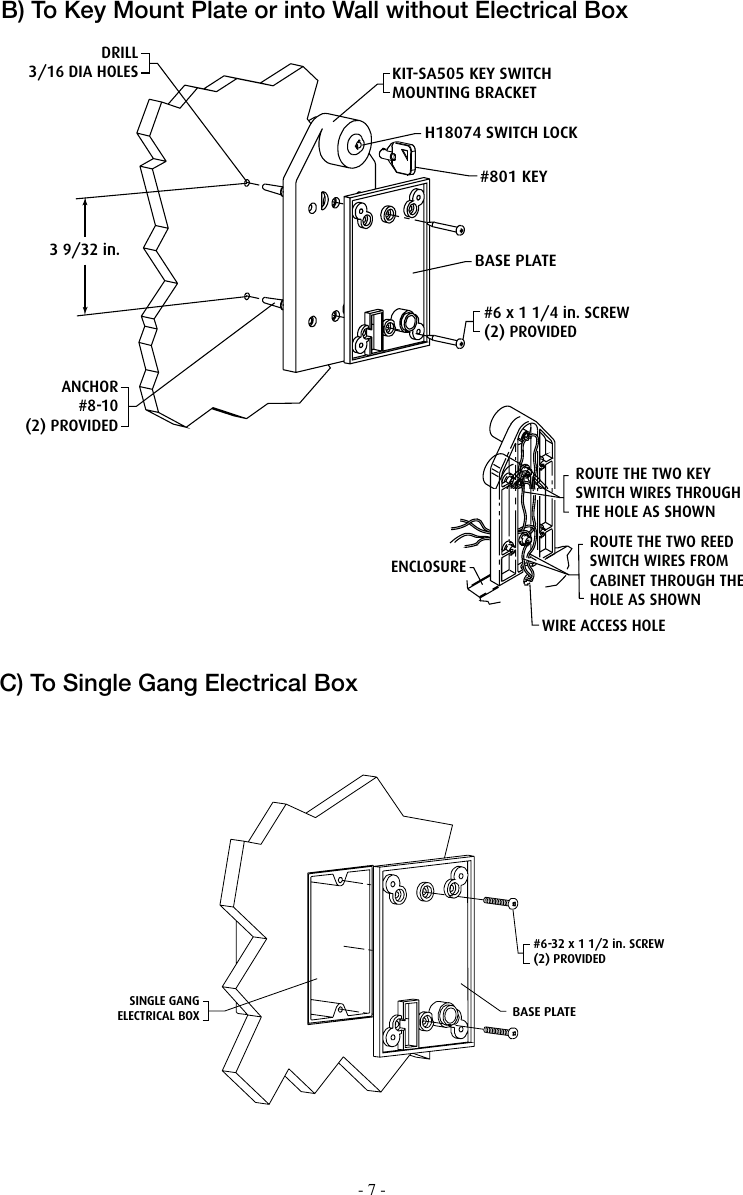 B) To Key Mount Plate or into Wall without Electrical Box

DRILL
3/16 DIA HOLES

KIT-SA505 KEY SWITCH
MOUNTING BRACKET

H18074 SWITCH LOCK

#801 KEY

3 9/32 in.

BASE PLATE

#6 x 1 1/4 in. SCREW
(2) PROVIDED

ANCHOR
#8-10
(2) PROVIDED

ROUTE THE TWO KEY SWITCH WIRES THROUGH THE HOLE AS SHOWN

ENCLOSURE

ROUTE THE TWO REED SWITCH WIRES FROM CABINET THROUGH THE HOLE AS SHOWN

WIRE ACCESS HOLE

C) To Single Gang Electrical Box

#6-32 x 1 1/2 in. SCREW
(2) PROVIDED

SINGLE GANG
ELECTRICAL BOX

BASE PLATE

- 7 -