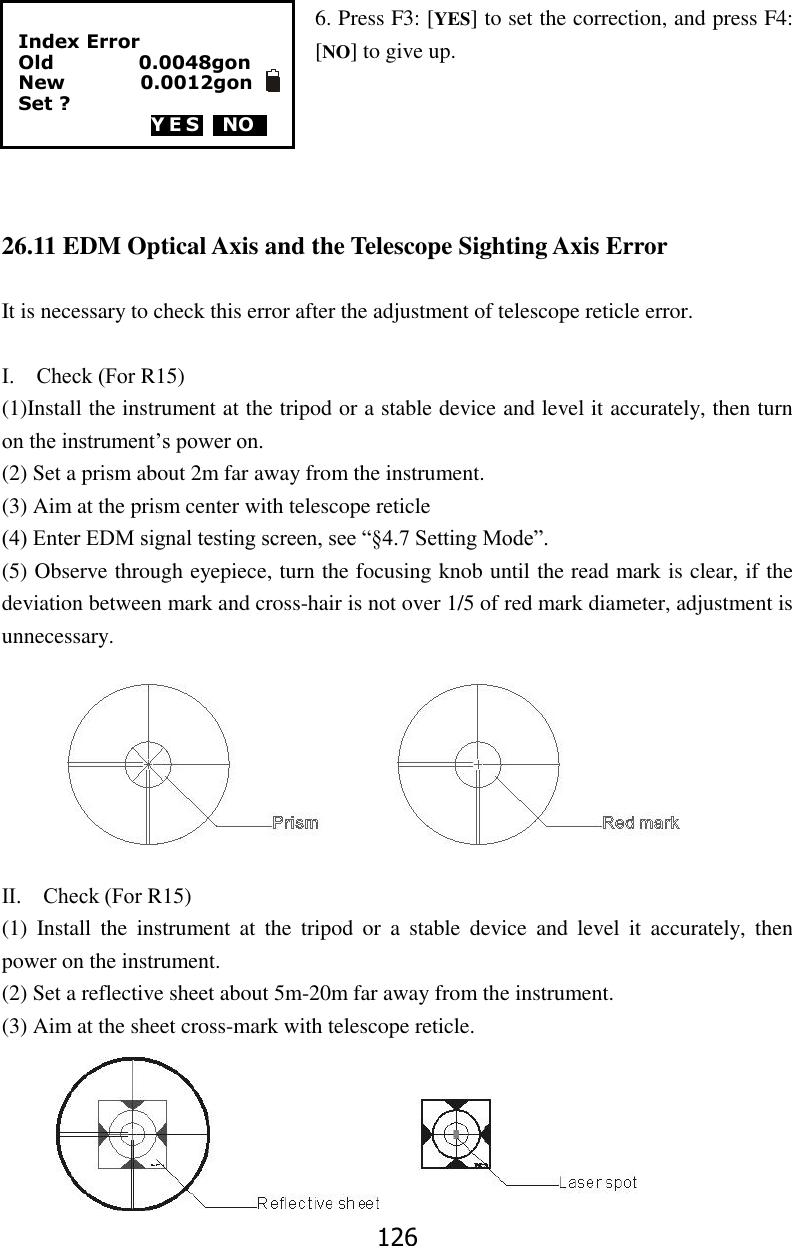 Index Error
Old 0.0048gon
New 0.0012gon
Set ?
YES NO

6. Press F3: [YES] to set the correction, and press F4: [NO] to give up.

26.11 EDM Optical Axis and the Telescope Sighting Axis Error

It is necessary to check this error after the adjustment of telescope reticle error.

I. Check (For R15)
(1)Install the instrument at the tripod or a stable device and level it accurately, then turn on the instrument’s power on.
(2) Set a prism about 2m far away from the instrument.
(3) Aim at the prism center with telescope reticle
(4) Enter EDM signal testing screen, see “§4.7 Setting Mode”.
(5) Observe through eyepiece, turn the focusing knob until the read mark is clear, if the deviation between mark and cross-hair is not over 1/5 of red mark diameter, adjustment is unnecessary.

Prism

Red mark

II. Check (For R15)
(1) Install the instrument at the tripod or a stable device and level it accurately, then power on the instrument.
(2) Set a reflective sheet about 5m-20m far away from the instrument.
(3) Aim at the sheet cross-mark with telescope reticle.

Reflective sheet

Laser spot

126