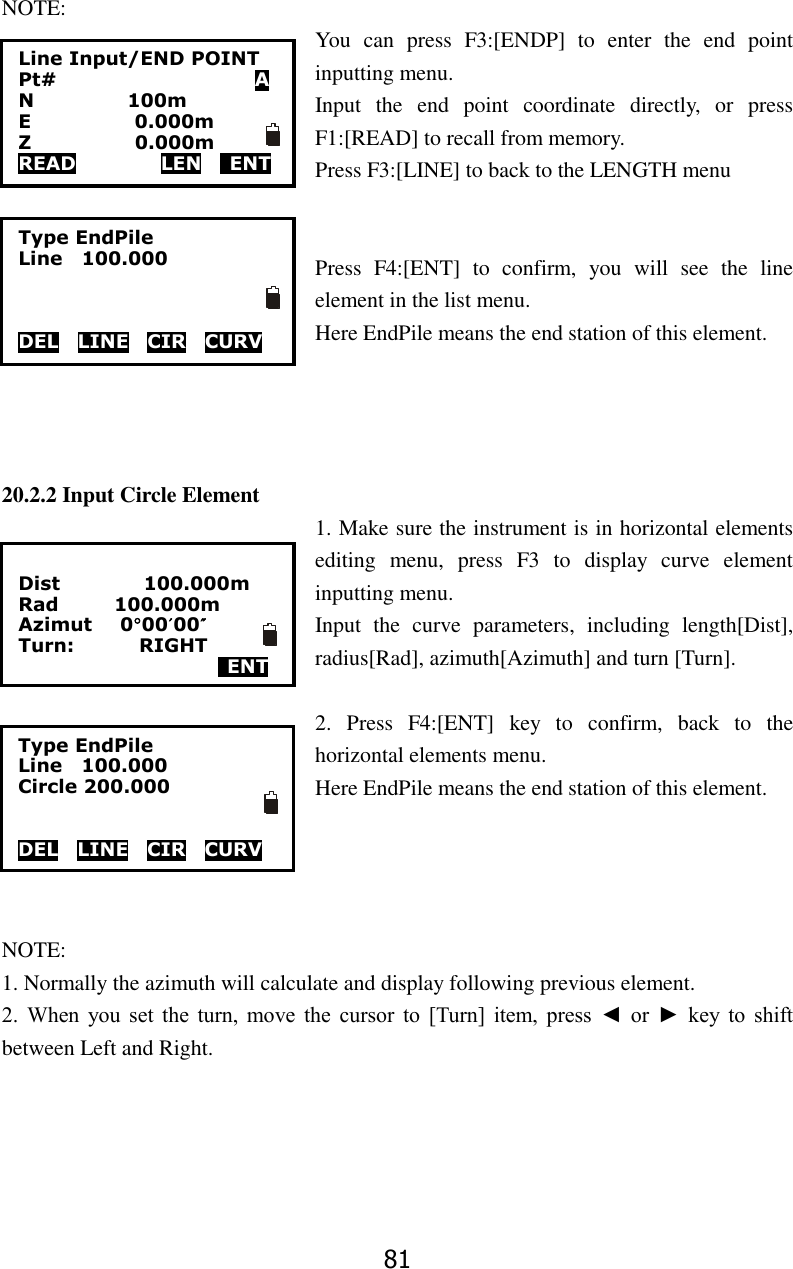 NOTE:

Line Input/END POINT
Pt# A
N 100m
E 0.000m
Z 0.000m
READ LEN ENT

You can press F3:[ENDP] to enter the end point inputting menu.
Input the end point coordinate directly, or press F1:[READ] to recall from memory.
Press F3:[LINE] to back to the LENGTH menu

Type EndPile
Line 100.000
DEL LINE CIR CURV

Press F4:[ENT] to confirm, you will see the line element in the list menu.
Here EndPile means the end station of this element.

20.2.2 Input Circle Element

Dist 100.000m
Rad 100.000m
Azimut 0°00′00″
Turn: RIGHT
ENT

1. Make sure the instrument is in horizontal elements editing menu, press F3 to display curve element inputting menu.
Input the curve parameters, including length[Dist], radius[Rad], azimuth[Azimuth] and turn [Turn].

Type EndPile
Line 100.000
Circle 200.000
DEL LINE CIR CURV

2. Press F4:[ENT] key to confirm, back to the horizontal elements menu.
Here EndPile means the end station of this element.

NOTE:
1. Normally the azimuth will calculate and display following previous element.
2. When you set the turn, move the cursor to [Turn] item, press ◄ or ► key to shift between Left and Right.

81