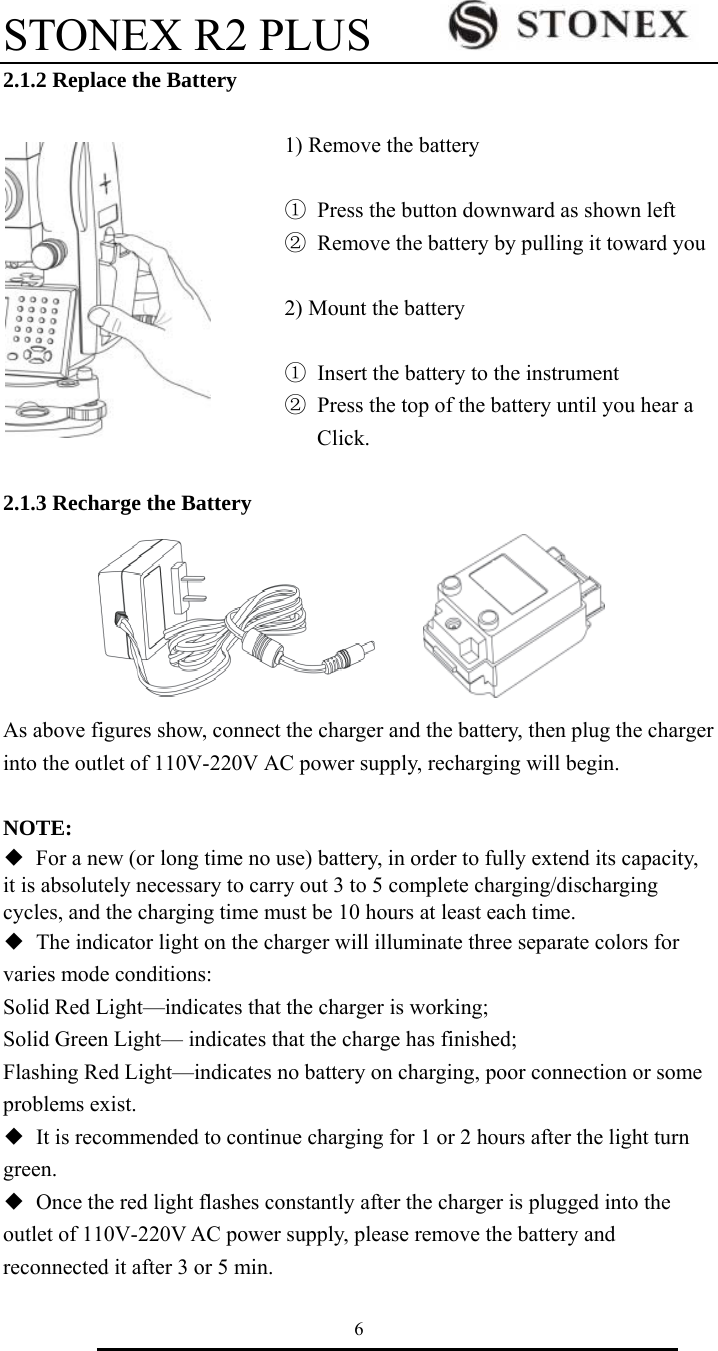 STONEX R2 PLUS

STONEX

2.1.2 Replace the Battery

1) Remove the battery

① Press the button downward as shown left
② Remove the battery by pulling it toward you

2) Mount the battery

① Insert the battery to the instrument
② Press the top of the battery until you hear a Click.

2.1.3 Recharge the Battery

As above figures show, connect the charger and the battery, then plug the charger into the outlet of 110V-220V AC power supply, recharging will begin.

NOTE:
◆ For a new (or long time no use) battery, in order to fully extend its capacity, it is absolutely necessary to carry out 3 to 5 complete charging/discharging cycles, and the charging time must be 10 hours at least each time.
◆ The indicator light on the charger will illuminate three separate colors for varies mode conditions:
Solid Red Light—indicates that the charger is working;
Solid Green Light— indicates that the charge has finished;
Flashing Red Light—indicates no battery on charging, poor connection or some problems exist.
◆ It is recommended to continue charging for 1 or 2 hours after the light turn green.
◆ Once the red light flashes constantly after the charger is plugged into the outlet of 110V-220V AC power supply, please remove the battery and reconnected it after 3 or 5 min.

6