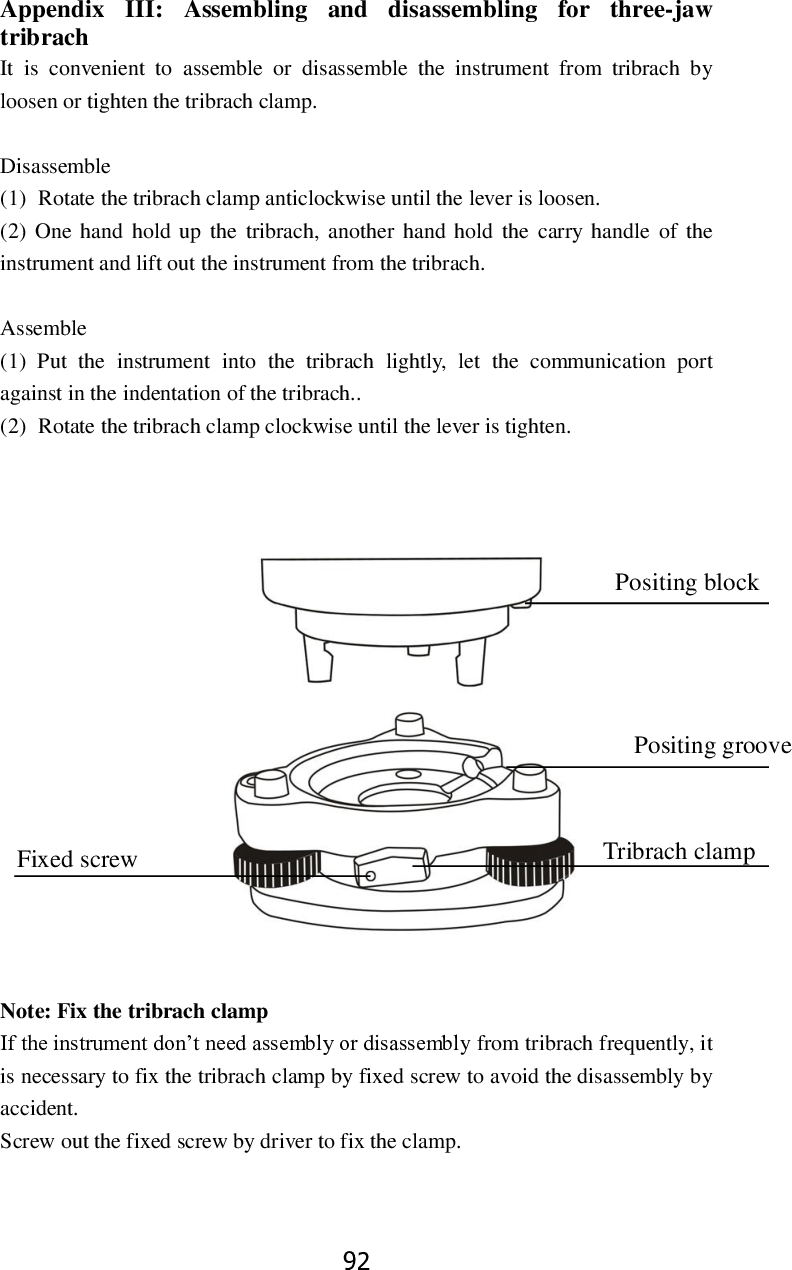 Appendix III: Assembling and disassembling for three-jaw tribrach
It is convenient to assemble or disassemble the instrument from tribrach by loosen or tighten the tribrach clamp.

Disassemble
(1) Rotate the tribrach clamp anticlockwise until the lever is loosen.
(2) One hand hold up the tribrach, another hand hold the carry handle of the instrument and lift out the instrument from the tribrach.

Assemble
(1) Put the instrument into the tribrach lightly, let the communication port against in the indentation of the tribrach..
(2) Rotate the tribrach clamp clockwise until the lever is tighten.

Positing block

Positing groove

Fixed screw

Tribrach clamp

Note: Fix the tribrach clamp
If the instrument don't need assembly or disassembly from tribrach frequently, it is necessary to fix the tribrach clamp by fixed screw to avoid the disassembly by accident.
Screw out the fixed screw by driver to fix the clamp.

92