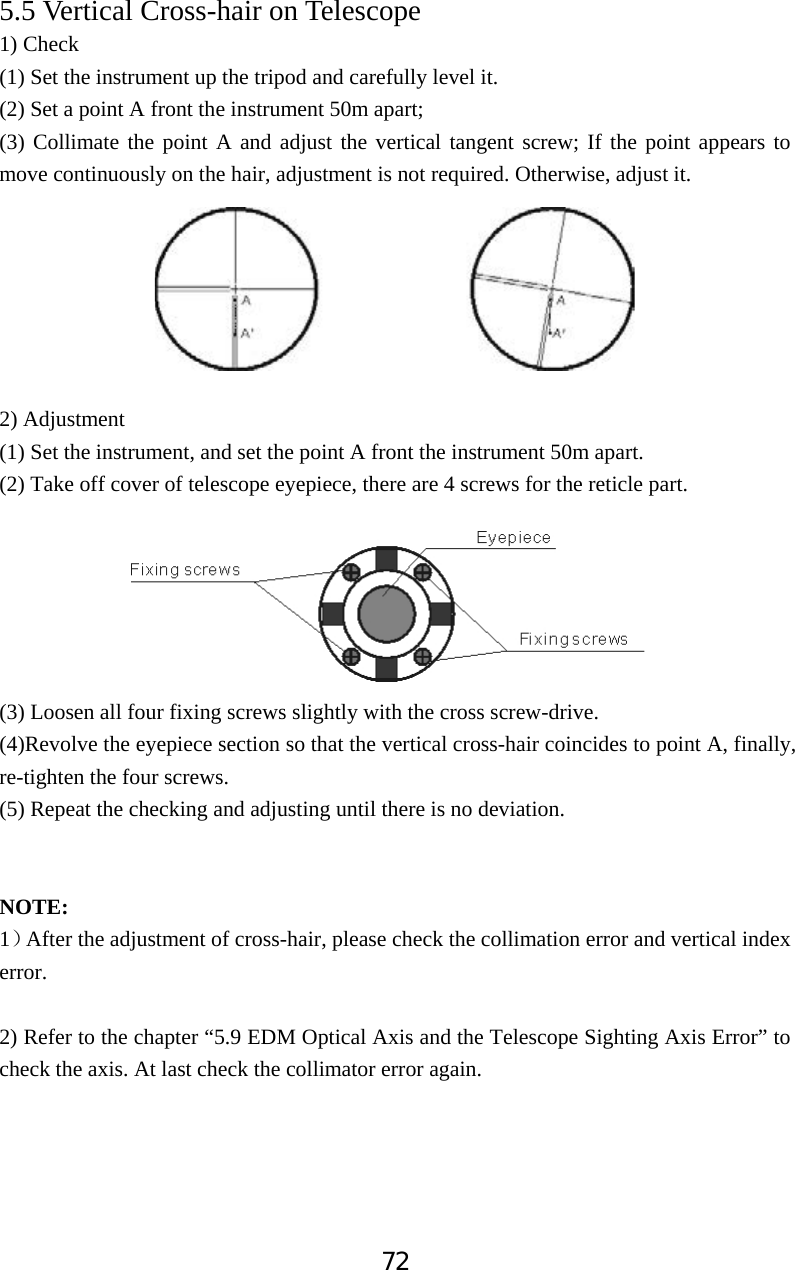 5.5 Vertical Cross-hair on Telescope

1) Check

(1) Set the instrument up the tripod and carefully level it.

(2) Set a point A front the instrument 50m apart;

(3) Collimate the point A and adjust the vertical tangent screw; If the point appears to move continuously on the hair, adjustment is not required. Otherwise, adjust it.

A
A'

A
A'

2) Adjustment

(1) Set the instrument, and set the point A front the instrument 50m apart.

(2) Take off cover of telescope eyepiece, there are 4 screws for the reticle part.

Eyepiece
Fixing screws
Fixing screws

(3) Loosen all four fixing screws slightly with the cross screw-drive.

(4)Revolve the eyepiece section so that the vertical cross-hair coincides to point A, finally, re-tighten the four screws.

(5) Repeat the checking and adjusting until there is no deviation.

NOTE:

1）After the adjustment of cross-hair, please check the collimation error and vertical index error.

2) Refer to the chapter “5.9 EDM Optical Axis and the Telescope Sighting Axis Error” to check the axis. At last check the collimator error again.

72