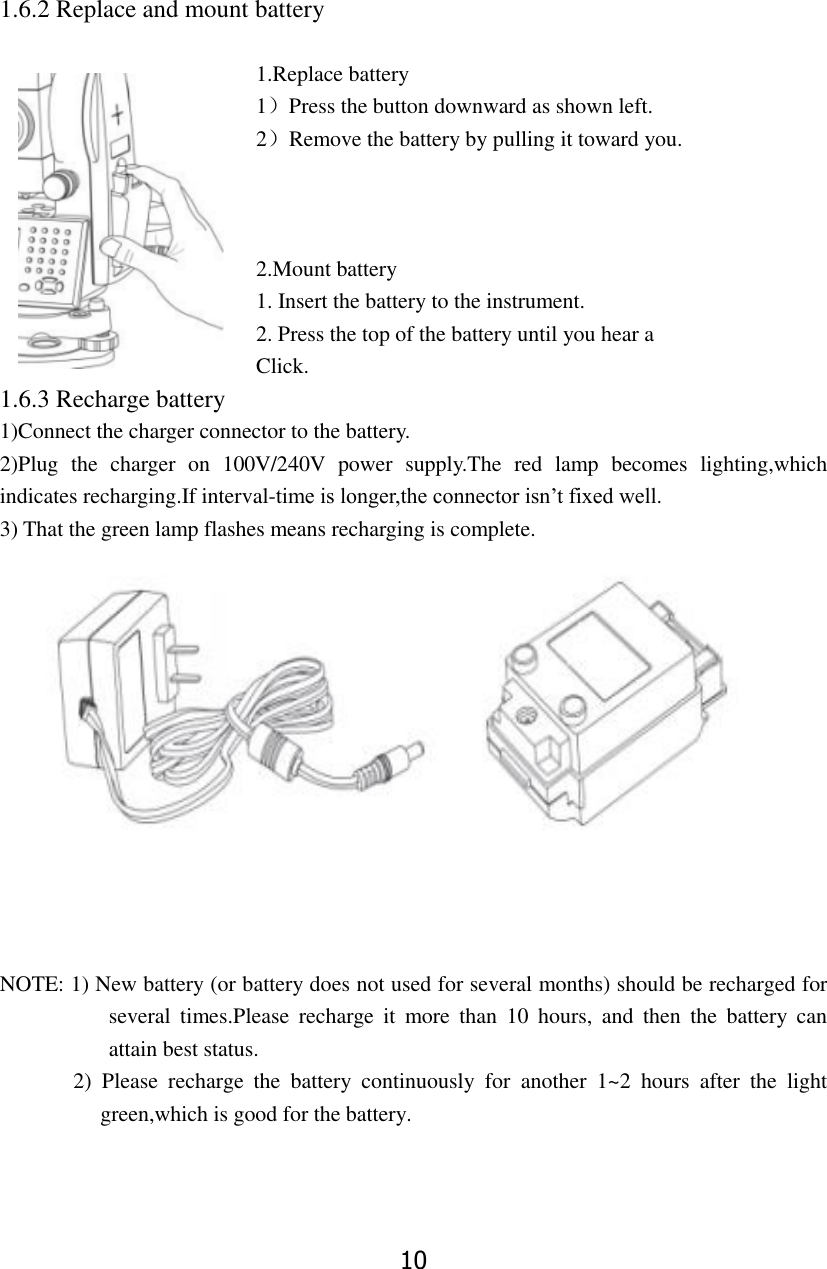 1.6.2 Replace and mount battery

1.Replace battery
1）Press the button downward as shown left.
2）Remove the battery by pulling it toward you.

2.Mount battery
1. Insert the battery to the instrument.
2. Press the top of the battery until you hear a Click.

1.6.3 Recharge battery
1)Connect the charger connector to the battery.
2)Plug the charger on 100V/240V power supply.The red lamp becomes lighting,which indicates recharging.If interval-time is longer,the connector isn’t fixed well.
3) That the green lamp flashes means recharging is complete.

NOTE: 1) New battery (or battery does not used for several months) should be recharged for several times.Please recharge it more than 10 hours, and then the battery can attain best status.
2) Please recharge the battery continuously for another 1~2 hours after the light green,which is good for the battery.

10