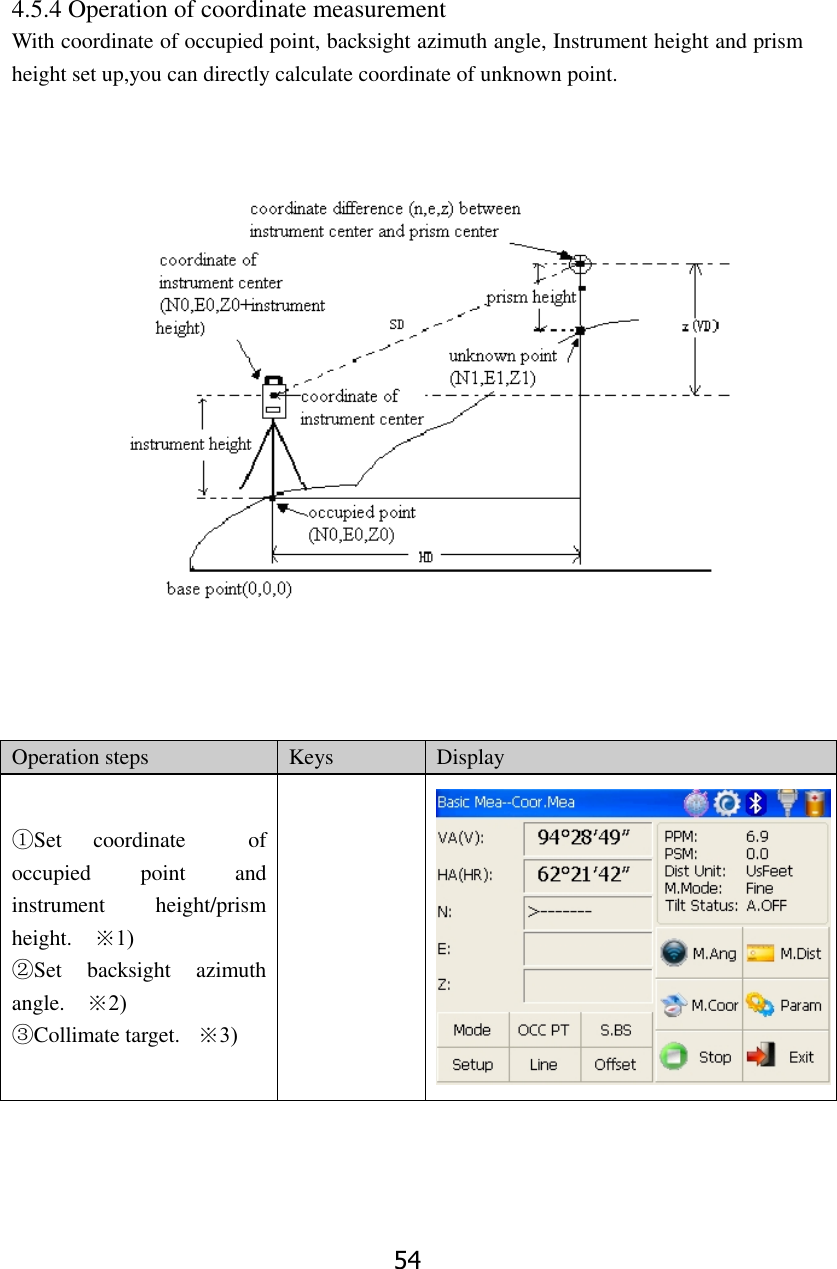 4.5.4 Operation of coordinate measurement

With coordinate of occupied point, backsight azimuth angle, Instrument height and prism height set up,you can directly calculate coordinate of unknown point.

coordinate difference (n,e,z) between instrument center and prism center

coordinate of instrument center (N0,E0,Z0+instrument height)

prism height

SD

z (VD)

unknown point (N1,E1,Z1)

coordinate of instrument center

instrument height

occupied point (N0,E0,Z0)

HD

base point(0,0,0)

| Operation steps | Keys | Display |
|---|---|---|
| ①Set coordinate of occupied point and instrument height/prism height. ※1) ②Set backsight azimuth angle. ※2) ③Collimate target. ※3) |  | Basic Mea--Coor.Mea VA(V): 94°28′49″ HA(HR): 62°21′42″ N: >------- E: Z: PPM: 6.9 PSM: 0.0 Dist Unit: UsFeet M.Mode: Fine Tilt Status: A.OFF M.Ang M.Dist M.Coor Param Mode OCC PT S.BS Setup Line Offset Stop Exit |

54