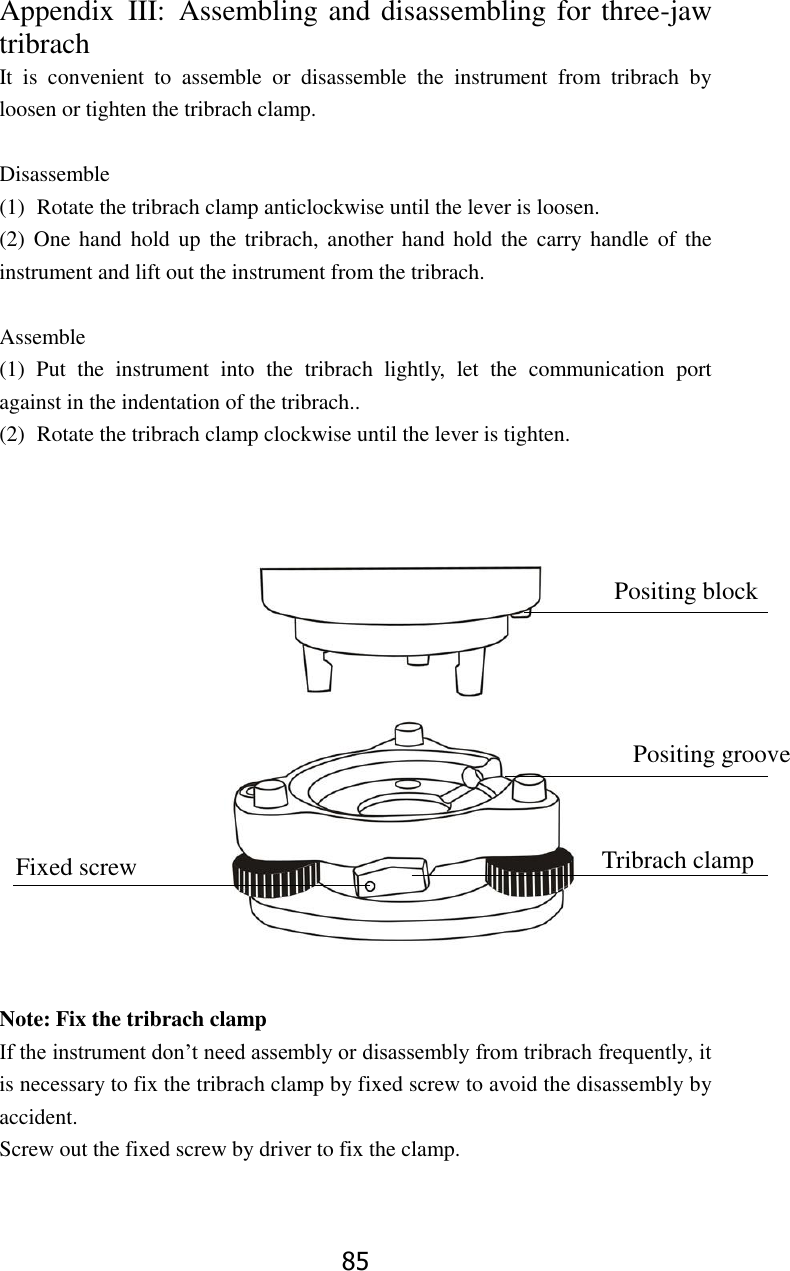 Appendix III: Assembling and disassembling for three-jaw tribrach
It is convenient to assemble or disassemble the instrument from tribrach by loosen or tighten the tribrach clamp.

Disassemble
(1) Rotate the tribrach clamp anticlockwise until the lever is loosen.
(2) One hand hold up the tribrach, another hand hold the carry handle of the instrument and lift out the instrument from the tribrach.

Assemble
(1) Put the instrument into the tribrach lightly, let the communication port against in the indentation of the tribrach..
(2) Rotate the tribrach clamp clockwise until the lever is tighten.

Positing block
Positing groove
Fixed screw
Tribrach clamp

Note: Fix the tribrach clamp
If the instrument don’t need assembly or disassembly from tribrach frequently, it is necessary to fix the tribrach clamp by fixed screw to avoid the disassembly by accident.
Screw out the fixed screw by driver to fix the clamp.

85