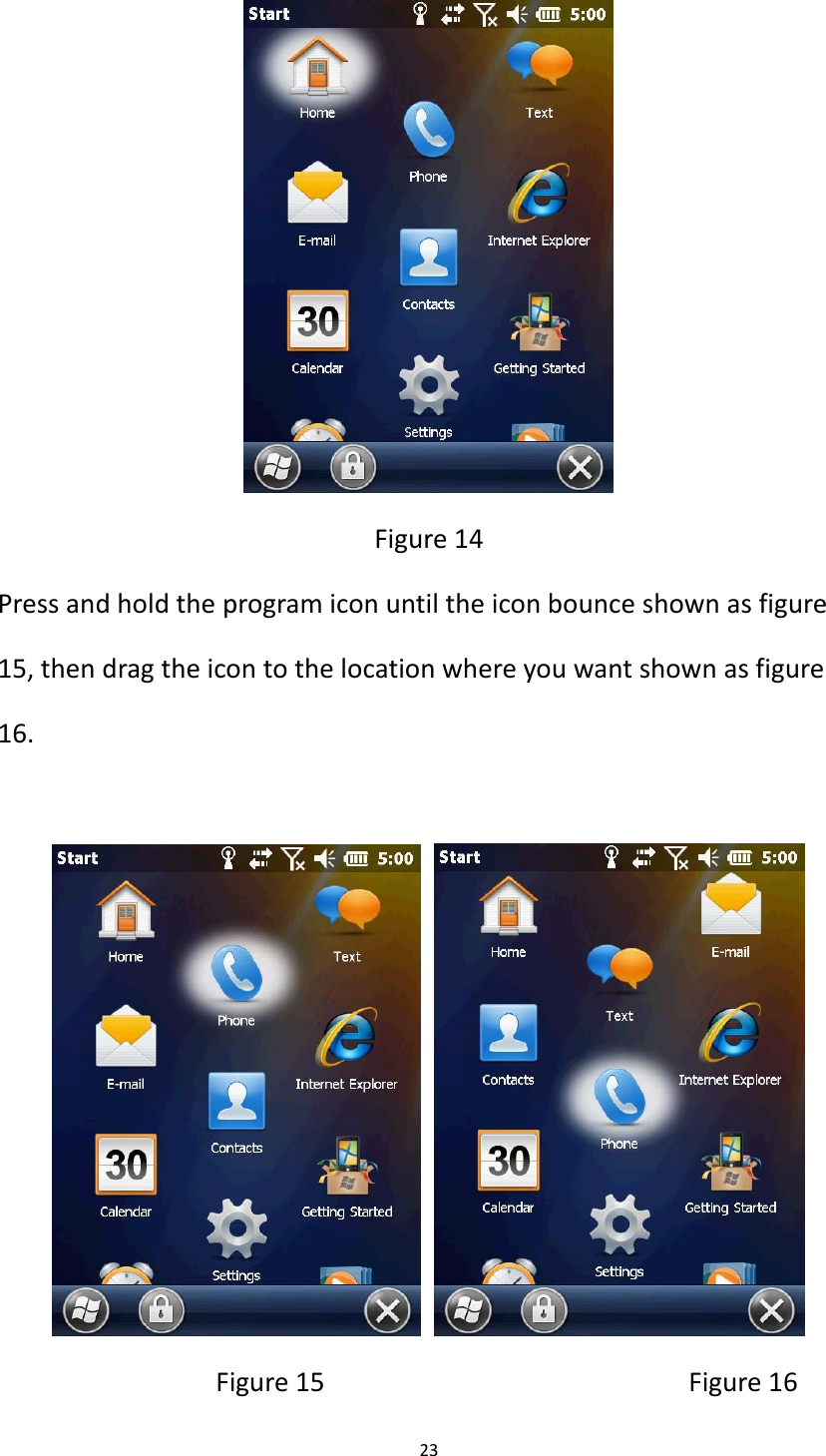 Start 5:00

Home

Text

Phone

E-mail

Internet Explorer

Contacts

30

Calendar

Getting Started

Settings

Figure 14

Press and hold the program icon until the icon bounce shown as figure 15, then drag the icon to the location where you want shown as figure 16.

Start 5:00

Home

Text

Phone

E-mail

Internet Explorer

Contacts

30

Calendar

Getting Started

Settings

Start 5:00

Home

E-mail

Text

Contacts

Internet Explorer

Phone

30

Calendar

Getting Started

Settings

Figure 15

Figure 16

23