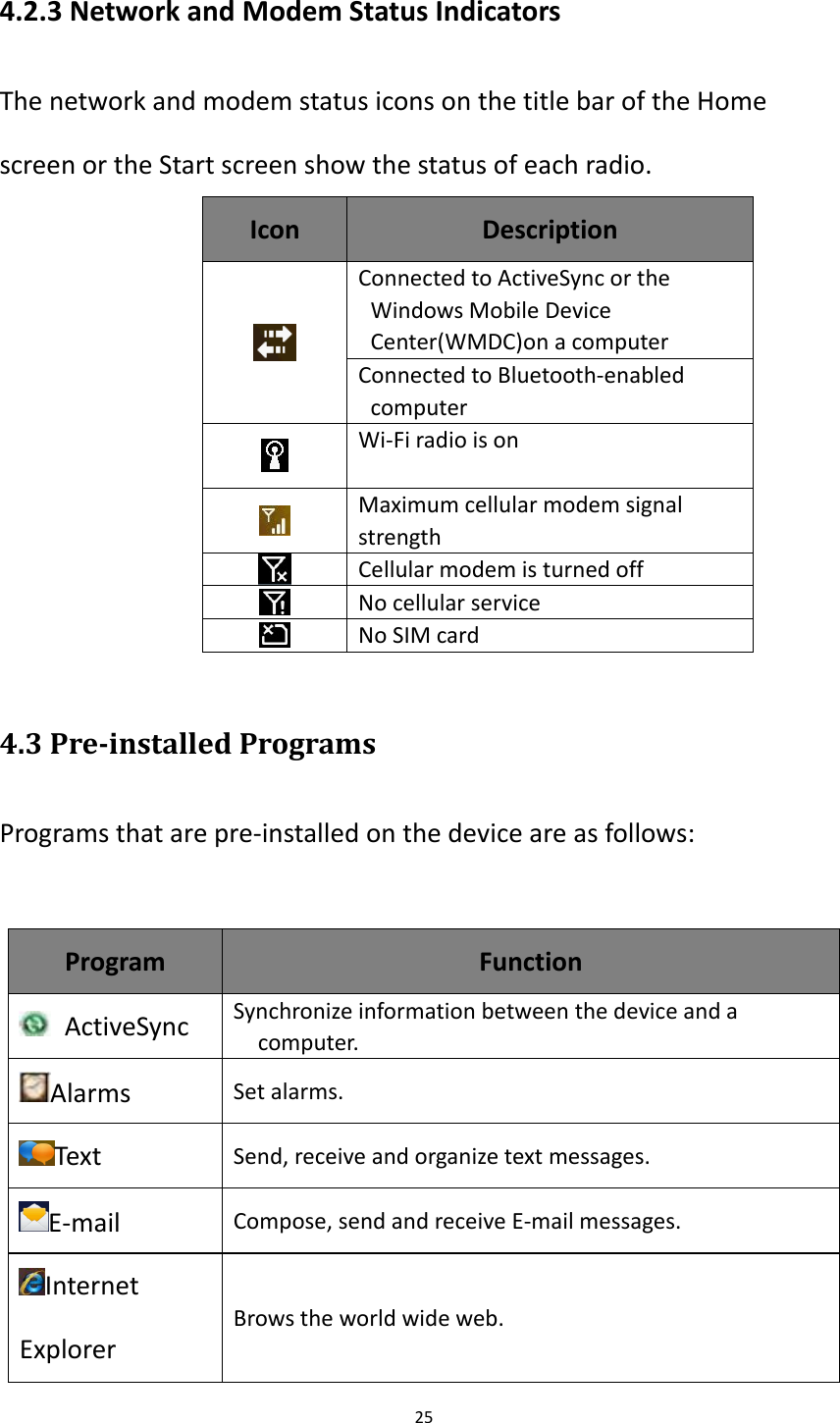 4.2.3 Network and Modem Status Indicators

The network and modem status icons on the title bar of the Home screen or the Start screen show the status of each radio.

| Icon | Description |
|---|---|
|  | Connected to ActiveSync or the Windows Mobile Device Center(WMDC)on a computer |
|  | Connected to Bluetooth-enabled computer |
|  | Wi-Fi radio is on |
|  | Maximum cellular modem signal strength |
|  | Cellular modem is turned off |
|  | No cellular service |
|  | No SIM card |

4.3 Pre-installed Programs

Programs that are pre-installed on the device are as follows:

| Program | Function |
|---|---|
| ActiveSync | Synchronize information between the device and a computer. |
| Alarms | Set alarms. |
| Text | Send, receive and organize text messages. |
| E-mail | Compose, send and receive E-mail messages. |
| Internet Explorer | Brows the world wide web. |

25