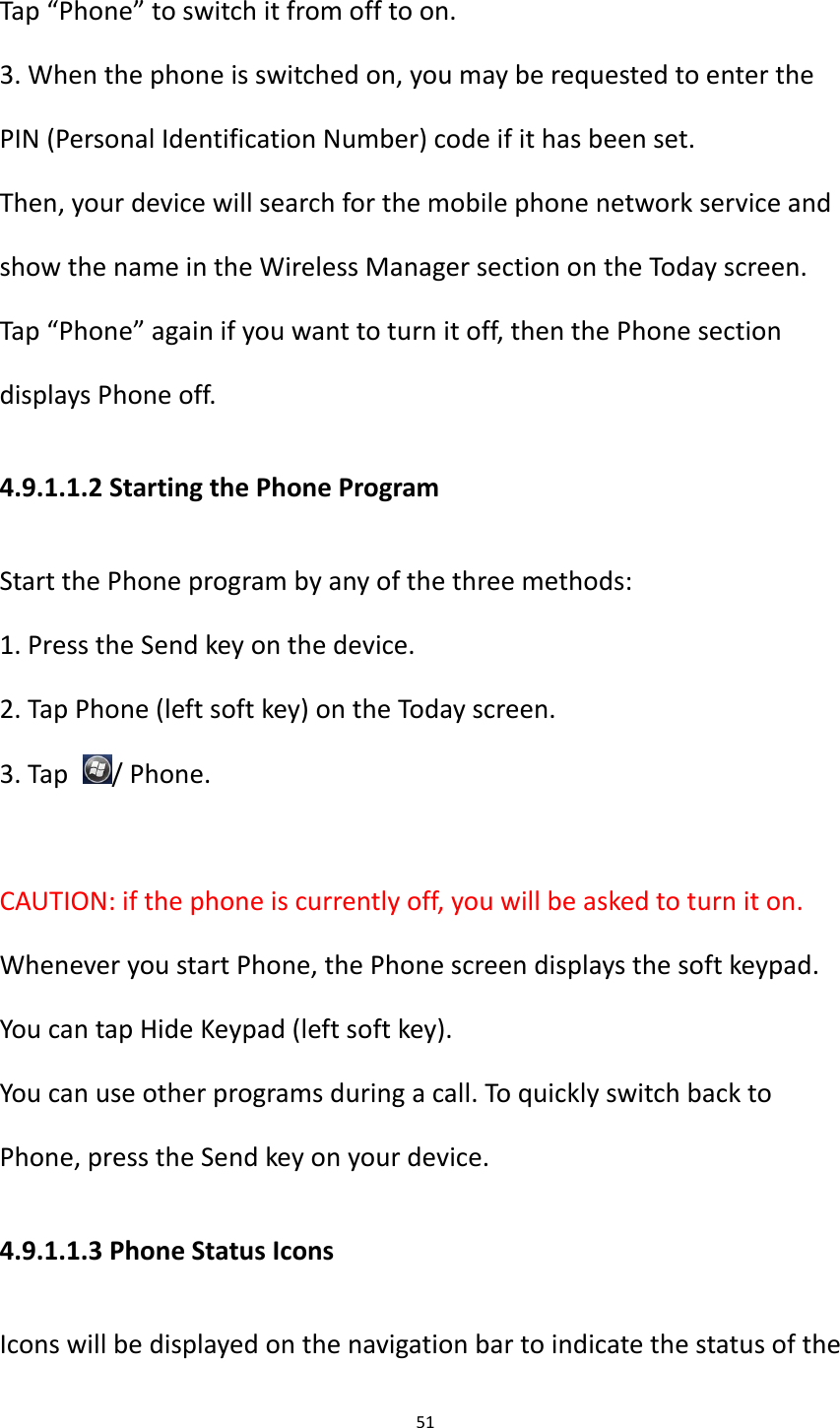 Tap “Phone” to switch it from off to on.
3. When the phone is switched on, you may be requested to enter the PIN (Personal Identification Number) code if it has been set.
Then, your device will search for the mobile phone network service and show the name in the Wireless Manager section on the Today screen.
Tap “Phone” again if you want to turn it off, then the Phone section displays Phone off.

4.9.1.1.2 Starting the Phone Program

Start the Phone program by any of the three methods:
1. Press the Send key on the device.
2. Tap Phone (left soft key) on the Today screen.
3. Tap / Phone.

CAUTION: if the phone is currently off, you will be asked to turn it on.
Whenever you start Phone, the Phone screen displays the soft keypad.
You can tap Hide Keypad (left soft key).
You can use other programs during a call. To quickly switch back to Phone, press the Send key on your device.

4.9.1.1.3 Phone Status Icons

Icons will be displayed on the navigation bar to indicate the status of the

51