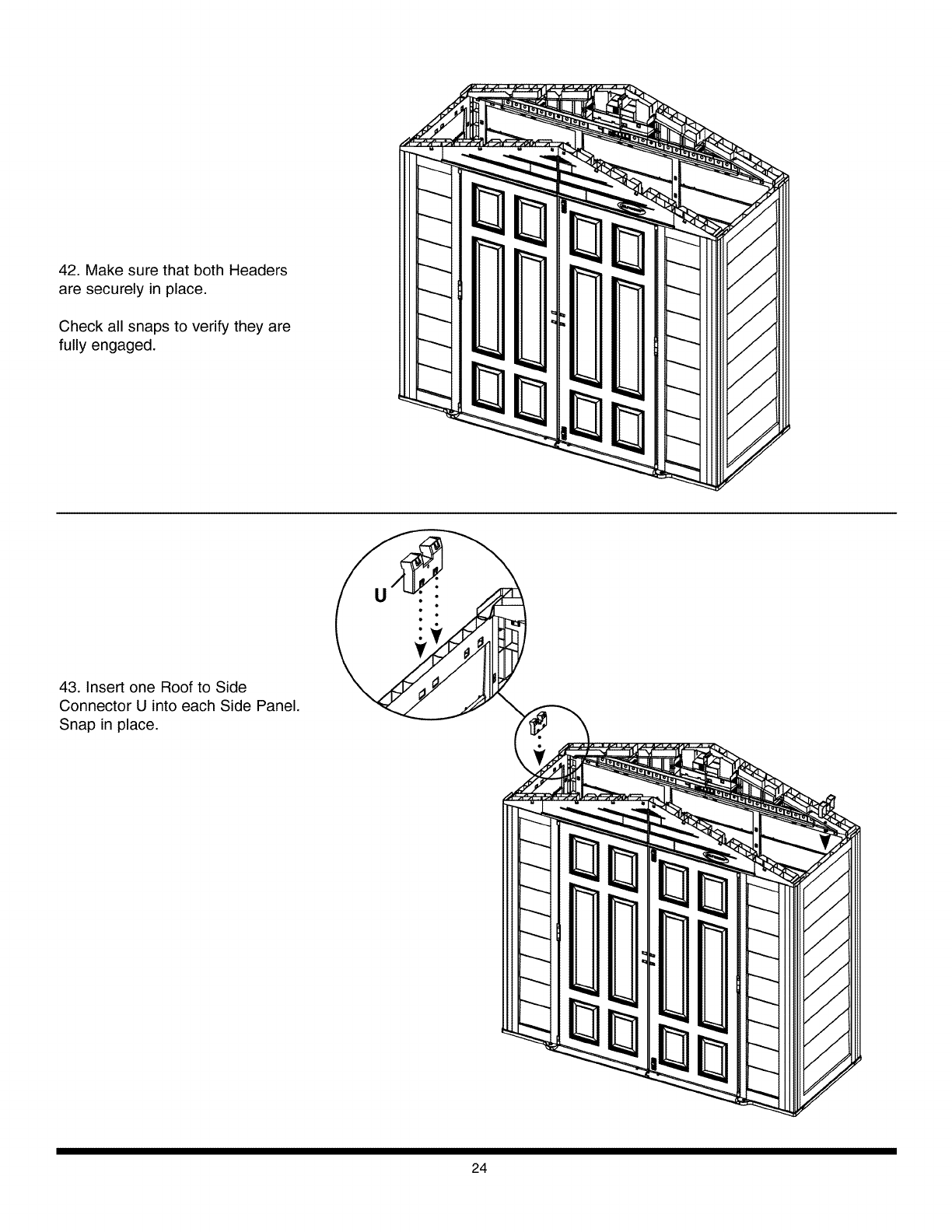 42. Make sure that both Headers are securely in place.

Check all snaps to verify they are fully engaged.

U

43. Insert one Roof to Side Connector U into each Side Panel. Snap in place.

24