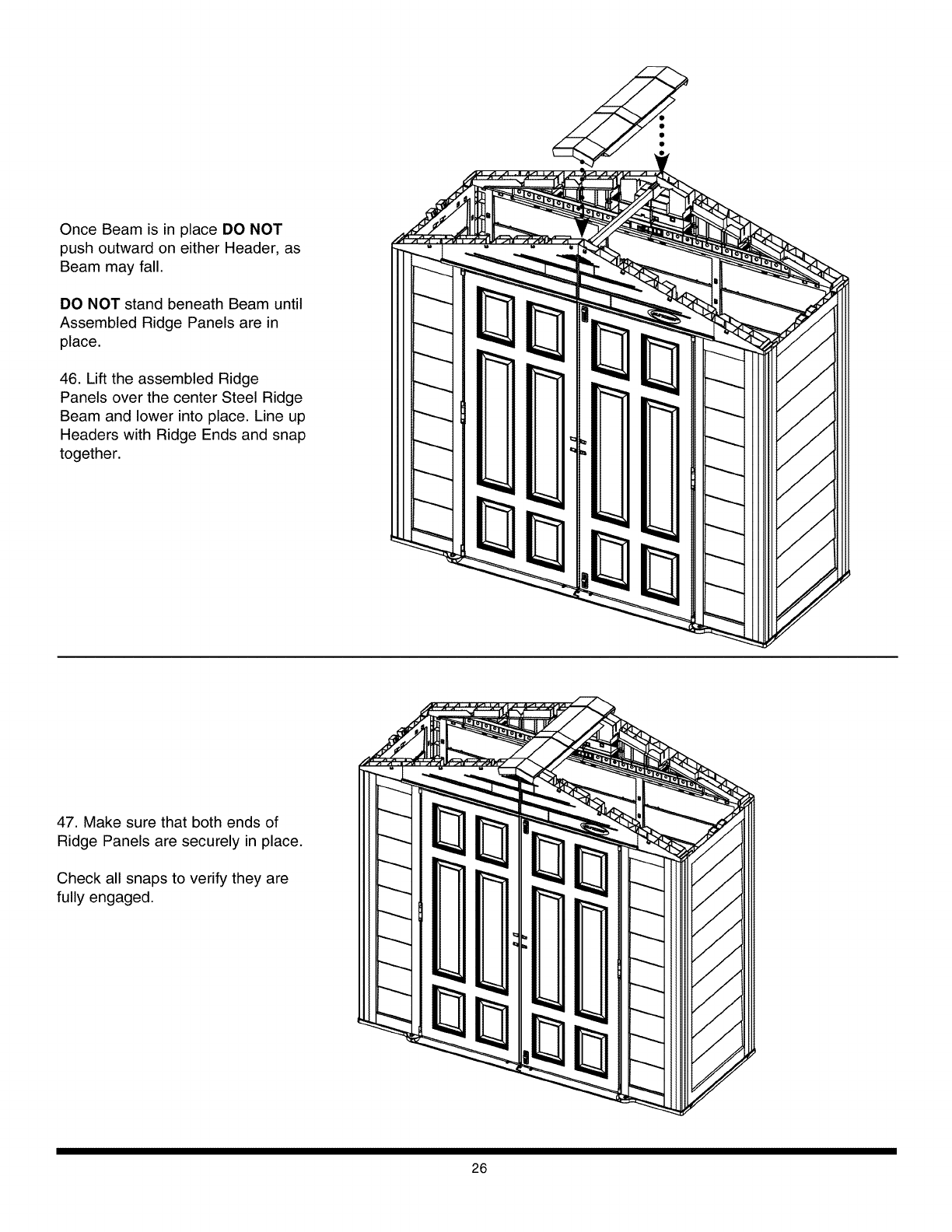 Once Beam is in place DO NOT push outward on either Header, as Beam may fall.

DO NOT stand beneath Beam until Assembled Ridge Panels are in place.

46. Lift the assembled Ridge Panels over the center Steel Ridge Beam and lower into place. Line up Headers with Ridge Ends and snap together.

47. Make sure that both ends of Ridge Panels are securely in place.

Check all snaps to verify they are fully engaged.

26