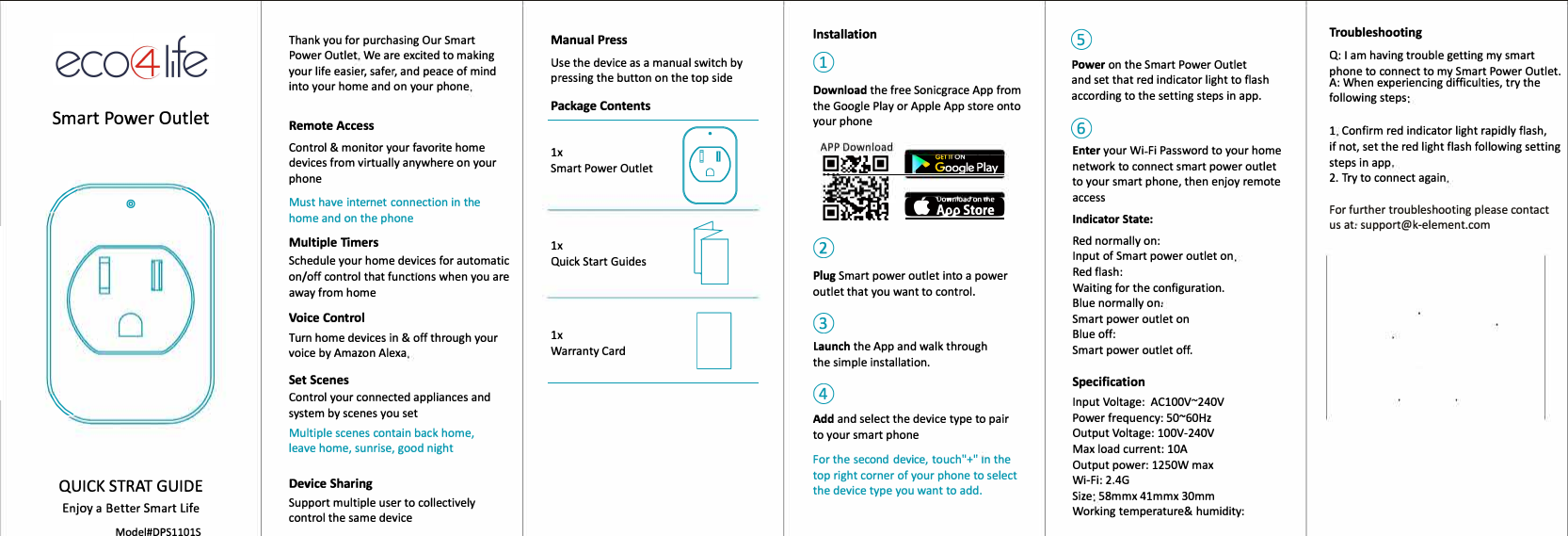 eco4life

Smart Power Outlet

QUICK STRAT GUIDE
Enjoy a Better Smart Life

Model#DPS1101S

Thank you for purchasing Our Smart Power Outlet. We are excited to making your life easier, safer, and peace of mind into your home and on your phone.

Remote Access
Control & monitor your favorite home devices from virtually anywhere on your phone

Must have internet connection in the home and on the phone

Multiple Timers
Schedule your home devices for automatic on/off control that functions when you are away from home

Voice Control
Turn home devices in & off through your voice by Amazon Alexa.

Set Scenes
Control your connected appliances and system by scenes you set

Multiple scenes contain back home, leave home, sunrise, good night

Device Sharing
Support multiple user to collectively control the same device

Manual Press
Use the device as a manual switch by pressing the button on the top side

Package Contents

1x
Smart Power Outlet

1x
Quick Start Guides

1x
Warranty Card

Installation

1
Download the free Sonicgrace App from the Google Play or Apple App store onto your phone

APP Download

GET IT ON Google Play

Download on the App Store

2
Plug Smart power outlet into a power outlet that you want to control.

3
Launch the App and walk through the simple installation.

4
Add and select the device type to pair to your smart phone

For the second device, touch"+" in the top right corner of your phone to select the device type you want to add.

5
Power on the Smart Power Outlet and set that red indicator light to flash according to the setting steps in app.

6
Enter your Wi-Fi Password to your home network to connect smart power outlet to your smart phone, then enjoy remote access

Indicator State:
Red normally on:
Input of Smart power outlet on.
Red flash:
Waiting for the configuration.
Blue normally on:
Smart power outlet on
Blue off:
Smart power outlet off.

Specification
Input Voltage: AC100V~240V
Power frequency: 50~60Hz
Output Voltage: 100V-240V
Max load current: 10A
Output power: 1250W max
Wi-Fi: 2.4G
Size: 58mmx 41mmx 30mm
Working temperature& humidity:

Troubleshooting
Q: I am having trouble getting my smart phone to connect to my Smart Power Outlet.
A: When experiencing difficulties, try the following steps:

1. Confirm red indicator light rapidly flash, if not, set the red light flash following setting steps in app.
2. Try to connect again.

For further troubleshooting please contact us at: support@k-element.com