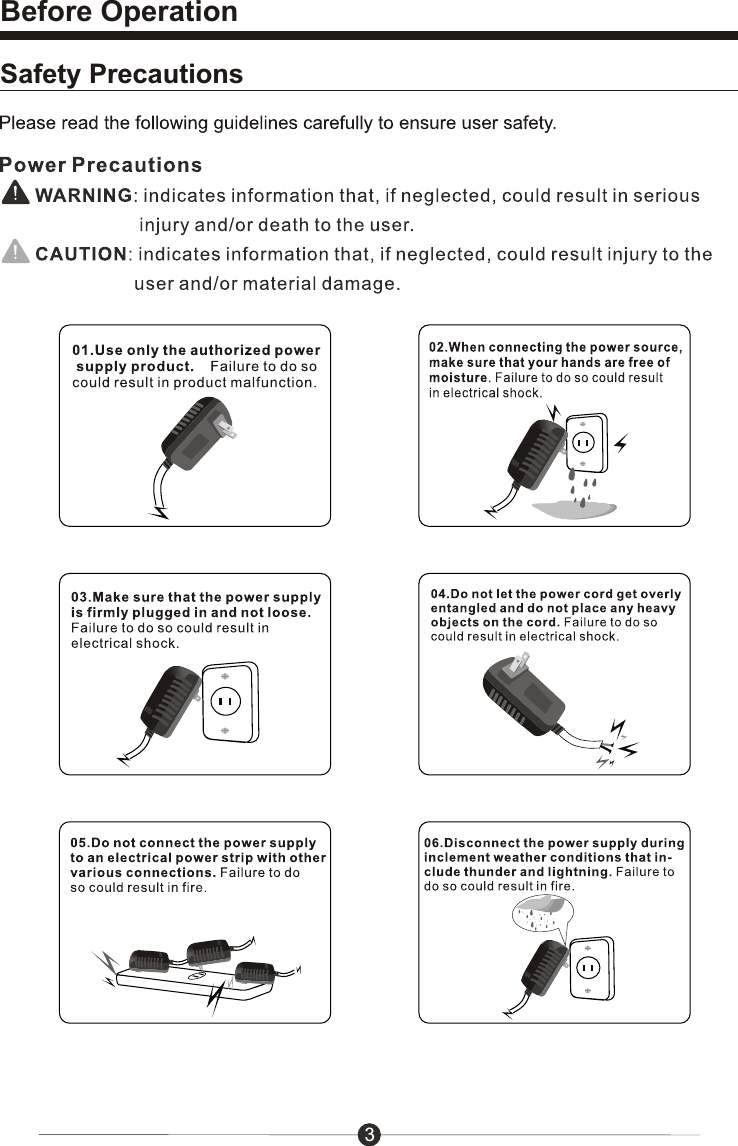 Before Operation

Safety Precautions

Please read the following guidelines carefully to ensure user safety.

Power Precautions

WARNING: indicates information that, if neglected, could result in serious injury and/or death to the user.

CAUTION: indicates information that, if neglected, could result injury to the user and/or material damage.

01.Use only the authorized power supply product. Failure to do so could result in product malfunction.

02.When connecting the power source, make sure that your hands are free of moisture. Failure to do so could result in electrical shock.

03.Make sure that the power supply is firmly plugged in and not loose. Failure to do so could result in electrical shock.

04.Do not let the power cord get overly entangled and do not place any heavy objects on the cord. Failure to do so could result in electrical shock.

05.Do not connect the power supply to an electrical power strip with other various connections. Failure to do so could result in fire.

06.Disconnect the power supply during inclement weather conditions that include thunder and lightning. Failure to do so could result in fire.

3