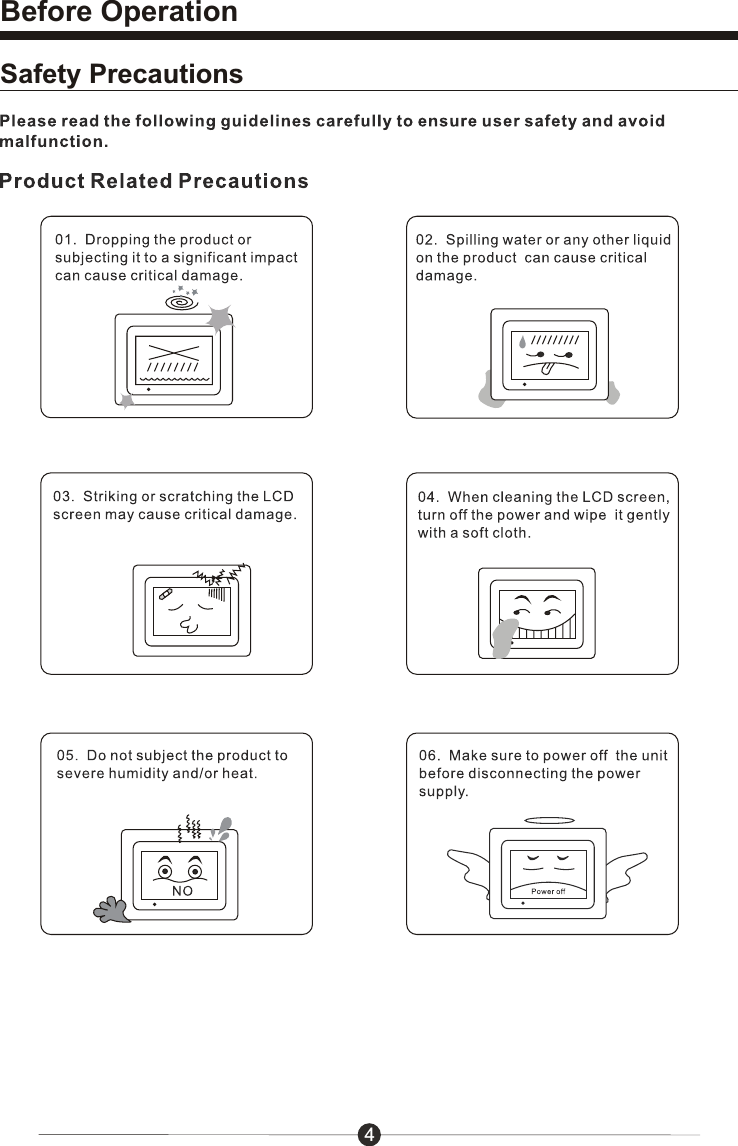 Before Operation

Safety Precautions

Please read the following guidelines carefully to ensure user safety and avoid malfunction.

Product Related Precautions

01. Dropping the product or subjecting it to a significant impact can cause critical damage.

02. Spilling water or any other liquid on the product can cause critical damage.

03. Striking or scratching the LCD screen may cause critical damage.

04. When cleaning the LCD screen, turn off the power and wipe it gently with a soft cloth.

05. Do not subject the product to severe humidity and/or heat.

NO

06. Make sure to power off the unit before disconnecting the power supply.

Power off

4