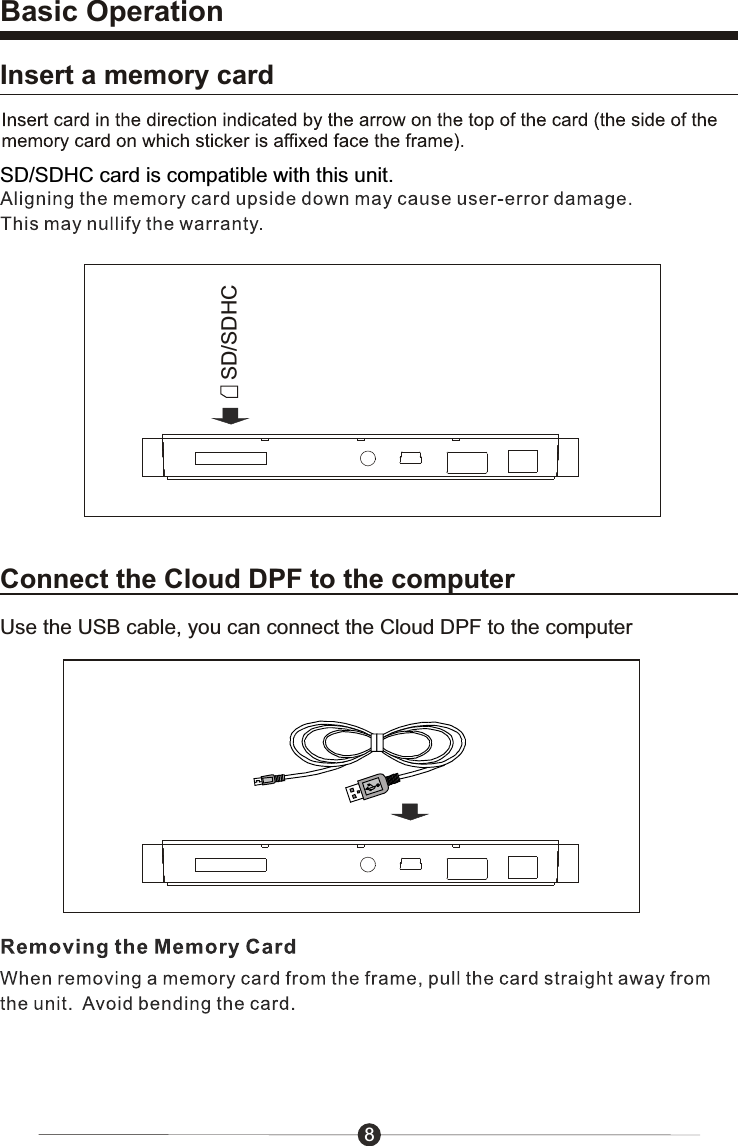 Basic Operation

Insert a memory card

Insert card in the direction indicated by the arrow on the top of the card (the side of the memory card on which sticker is affixed face the frame).

SD/SDHC card is compatible with this unit.
Aligning the memory card upside down may cause user-error damage.
This may nullify the warranty.

SD/SDHC

Connect the Cloud DPF to the computer

Use the USB cable, you can connect the Cloud DPF to the computer

Removing the Memory Card

When removing a memory card from the frame, pull the card straight away from the unit. Avoid bending the card.

8