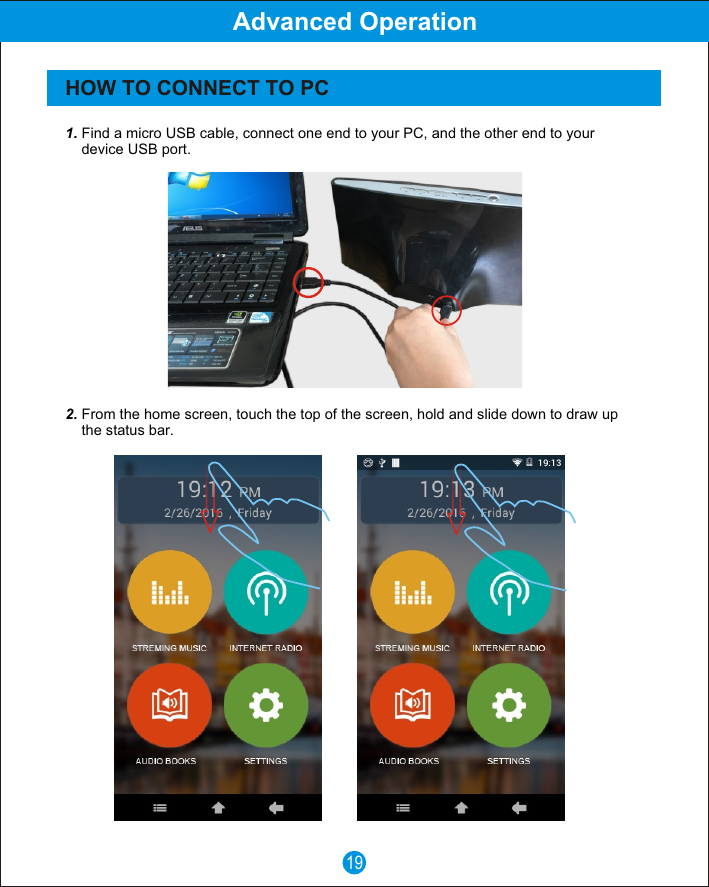 Advanced Operation

HOW TO CONNECT TO PC

1. Find a micro USB cable, connect one end to your PC, and the other end to your device USB port.

ASUS

2. From the home screen, touch the top of the screen, hold and slide down to draw up the status bar.

19:12 PM
2/26/2016 , Friday

STREMING MUSIC
INTERNET RADIO
AUDIO BOOKS
SETTINGS

19:13

19:13 PM
2/26/2016 , Friday

STREMING MUSIC
INTERNET RADIO
AUDIO BOOKS
SETTINGS

19