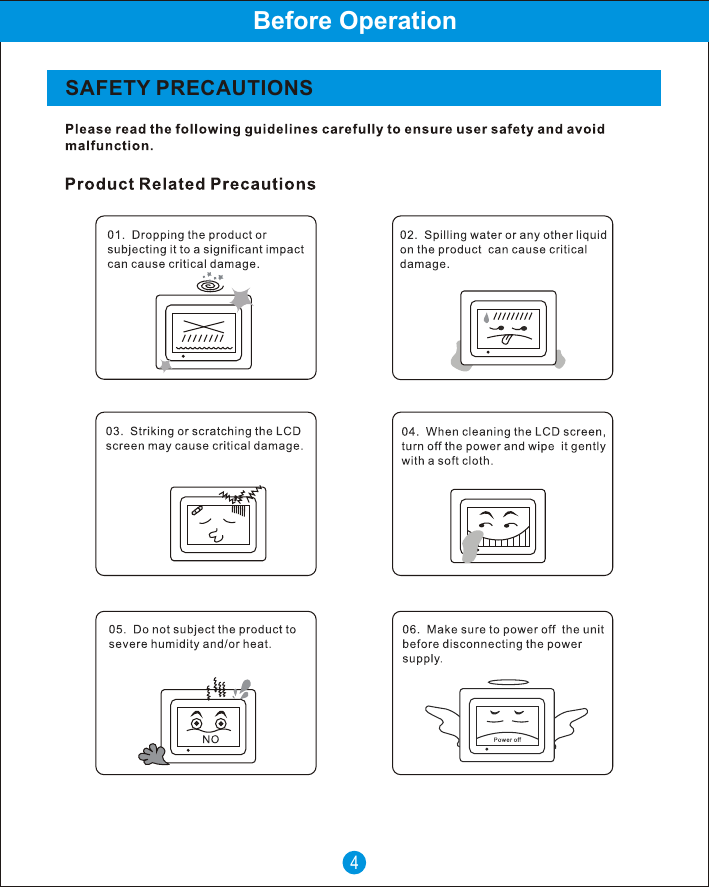 Before Operation

SAFETY PRECAUTIONS

Please read the following guidelines carefully to ensure user safety and avoid malfunction.

Product Related Precautions

01. Dropping the product or subjecting it to a significant impact can cause critical damage.

02. Spilling water or any other liquid on the product can cause critical damage.

03. Striking or scratching the LCD screen may cause critical damage.

04. When cleaning the LCD screen, turn off the power and wipe it gently with a soft cloth.

05. Do not subject the product to severe humidity and/or heat.

NO

06. Make sure to power off the unit before disconnecting the power supply.

Power off

4