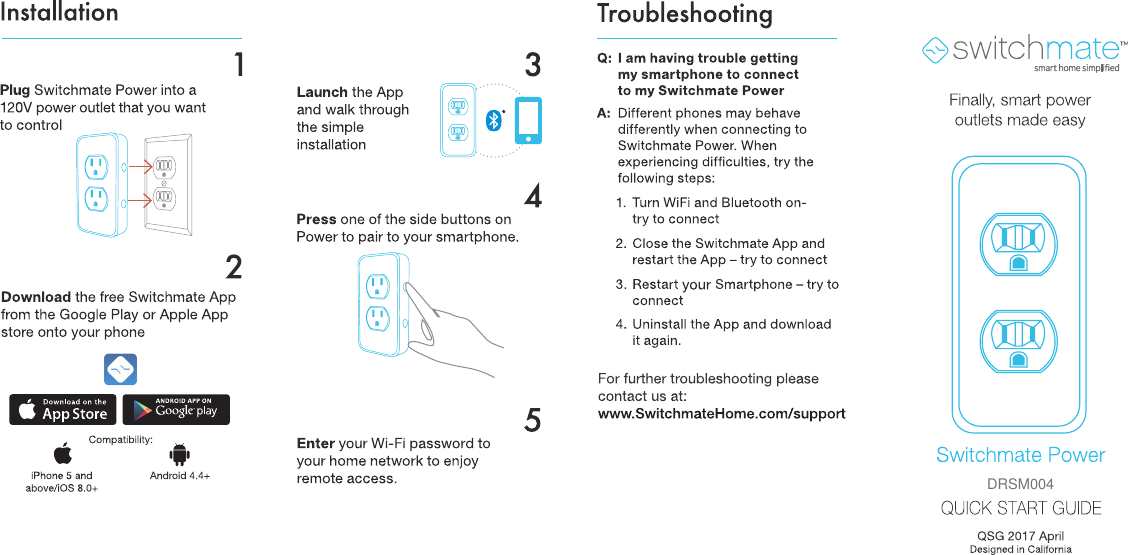 Installation

1

Plug Switchmate Power into a 120V power outlet that you want to control

2

Download the free Switchmate App from the Google Play or Apple App store onto your phone

Download on the App Store

ANDROID APP ON Google play

Compatibility:

iPhone 5 and above/iOS 8.0+

Android 4.4+

3

Launch the App and walk through the simple installation

4

Press one of the side buttons on Power to pair to your smartphone.

5

Enter your Wi-Fi password to your home network to enjoy remote access.

Troubleshooting

Q: I am having trouble getting my smartphone to connect to my Switchmate Power

A: Different phones may behave differently when connecting to Switchmate Power. When experiencing difficulties, try the following steps:

1. Turn WiFi and Bluetooth on- try to connect

2. Close the Switchmate App and restart the App – try to connect

3. Restart your Smartphone – try to connect

4. Uninstall the App and download it again.

For further troubleshooting please contact us at:
www.SwitchmateHome.com/support

switchmate™
smart home simplified

Finally, smart power outlets made easy

Switchmate Power

DRSM004

QUICK START GUIDE

QSG 2017 April
Designed in California